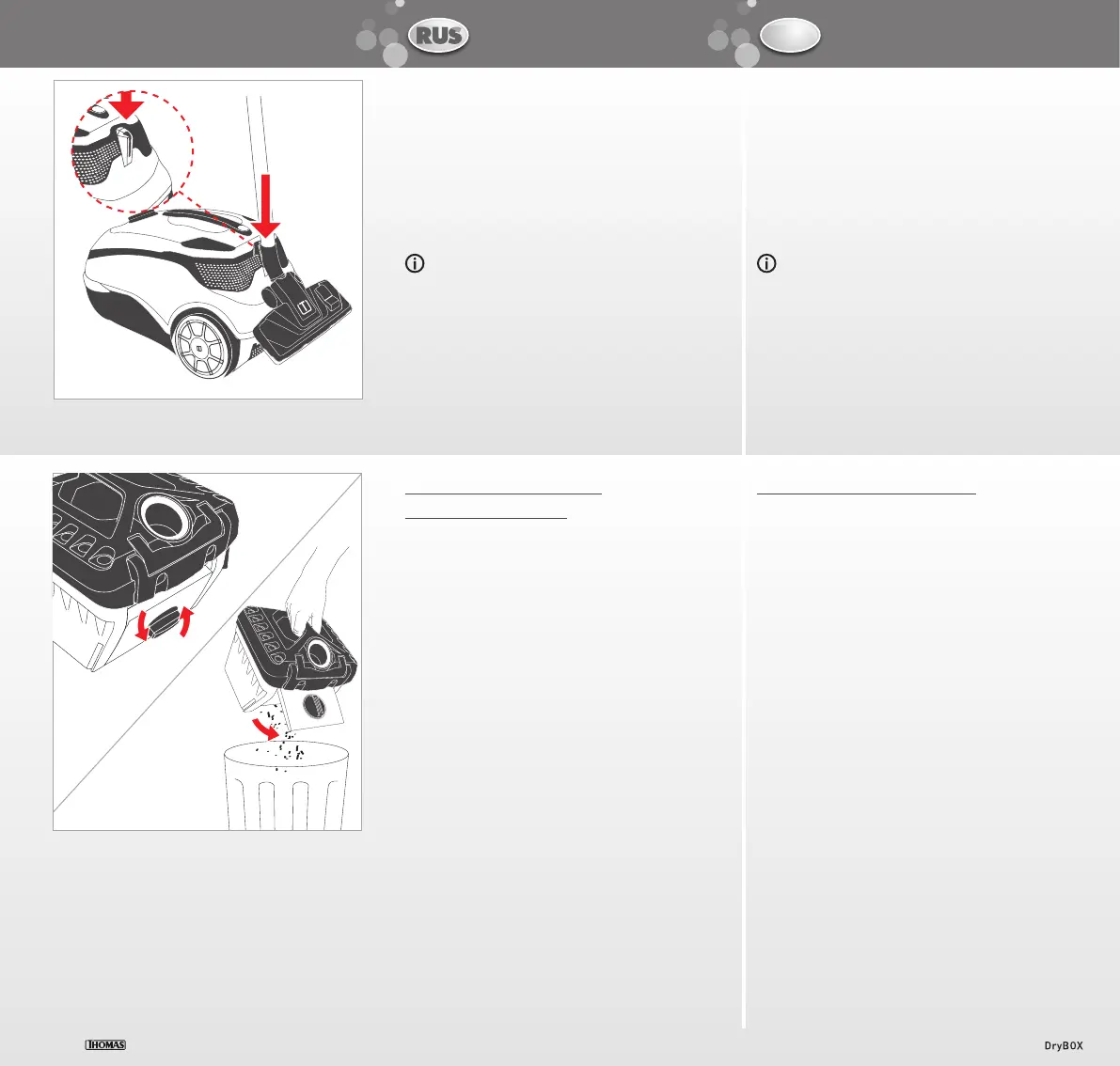 RUS

THOMAS

DryBOX