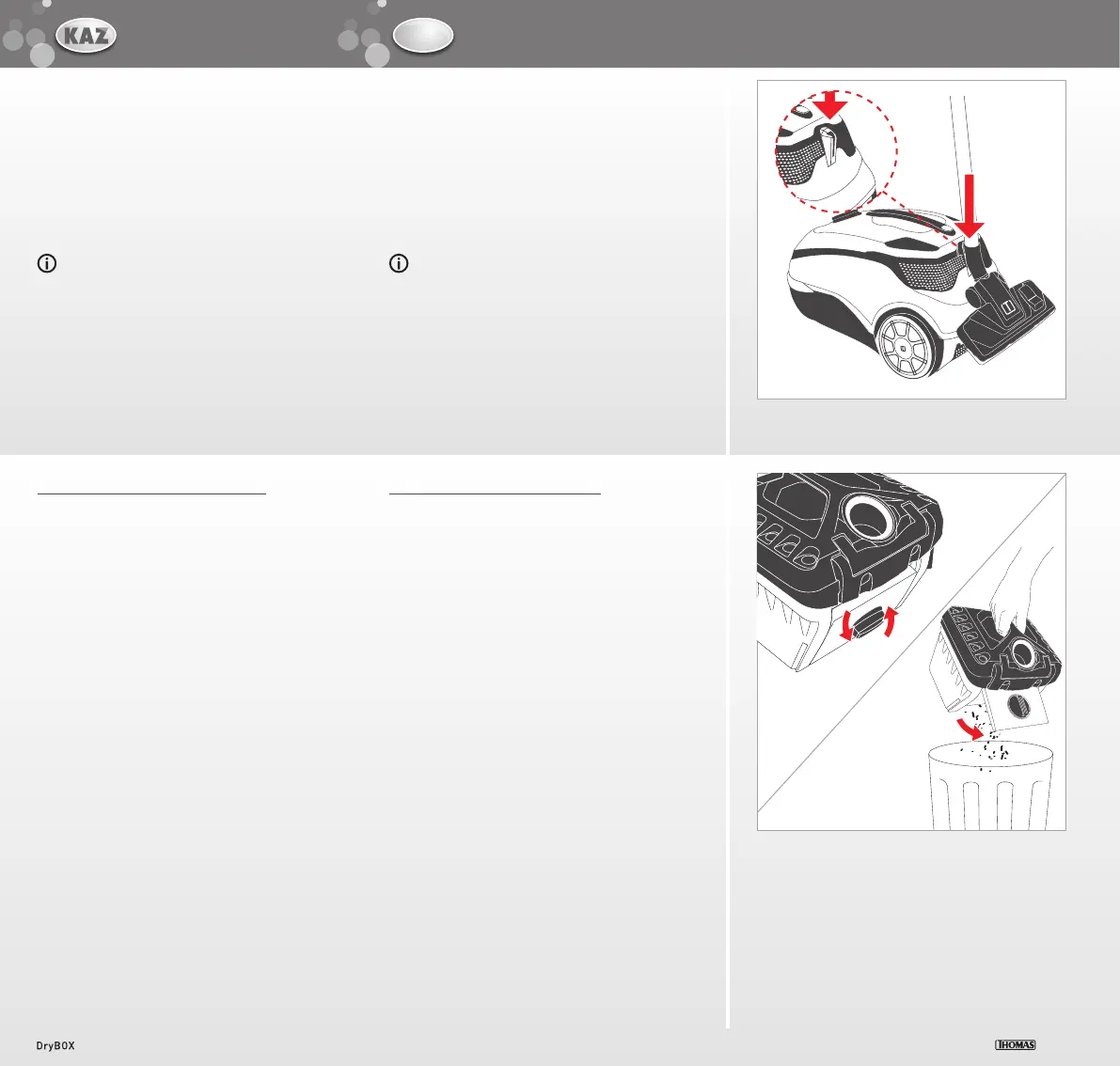 KAZ

DryBOX

THOMAS