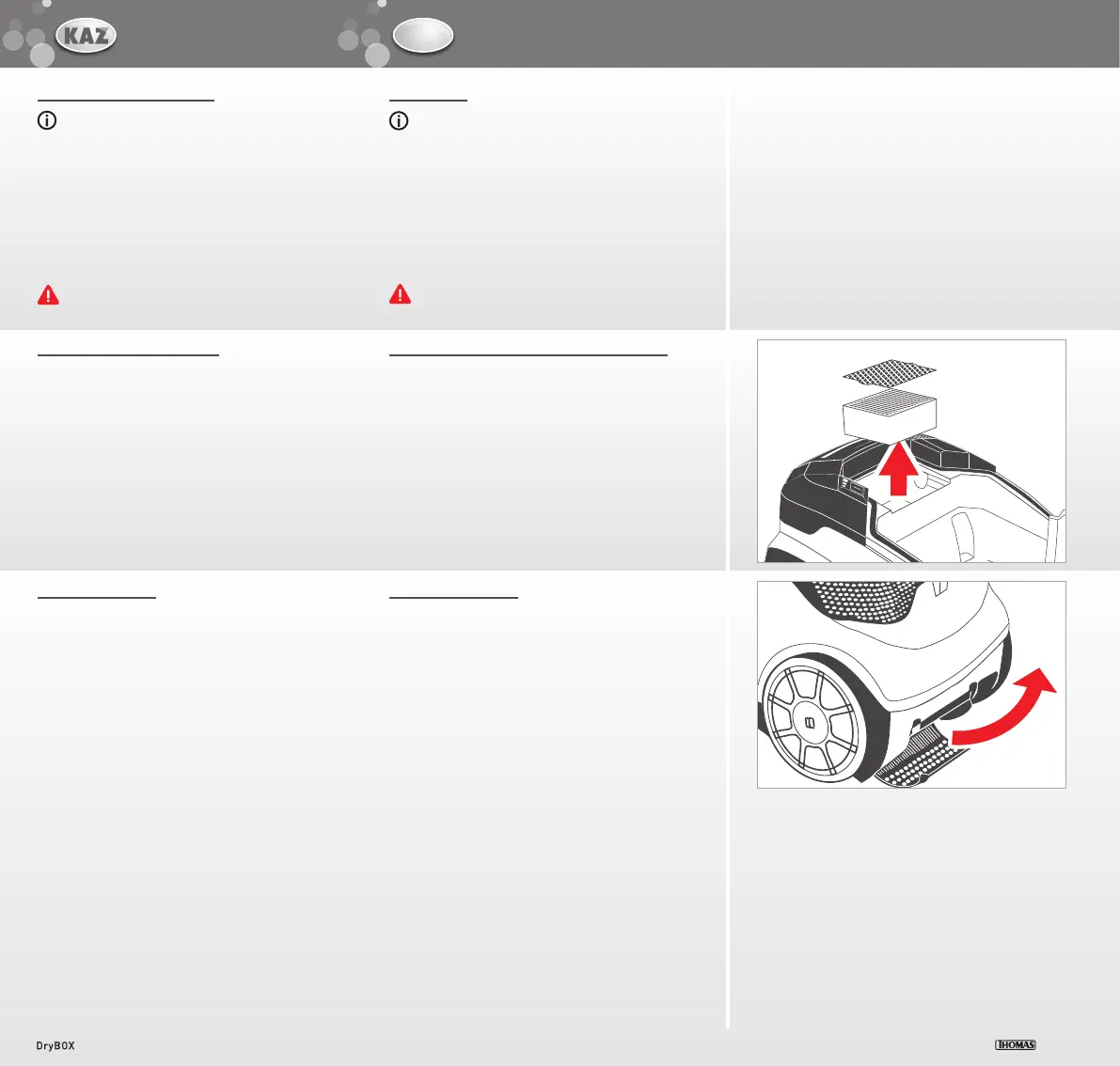 KAZ

DryBOX

THOMAS