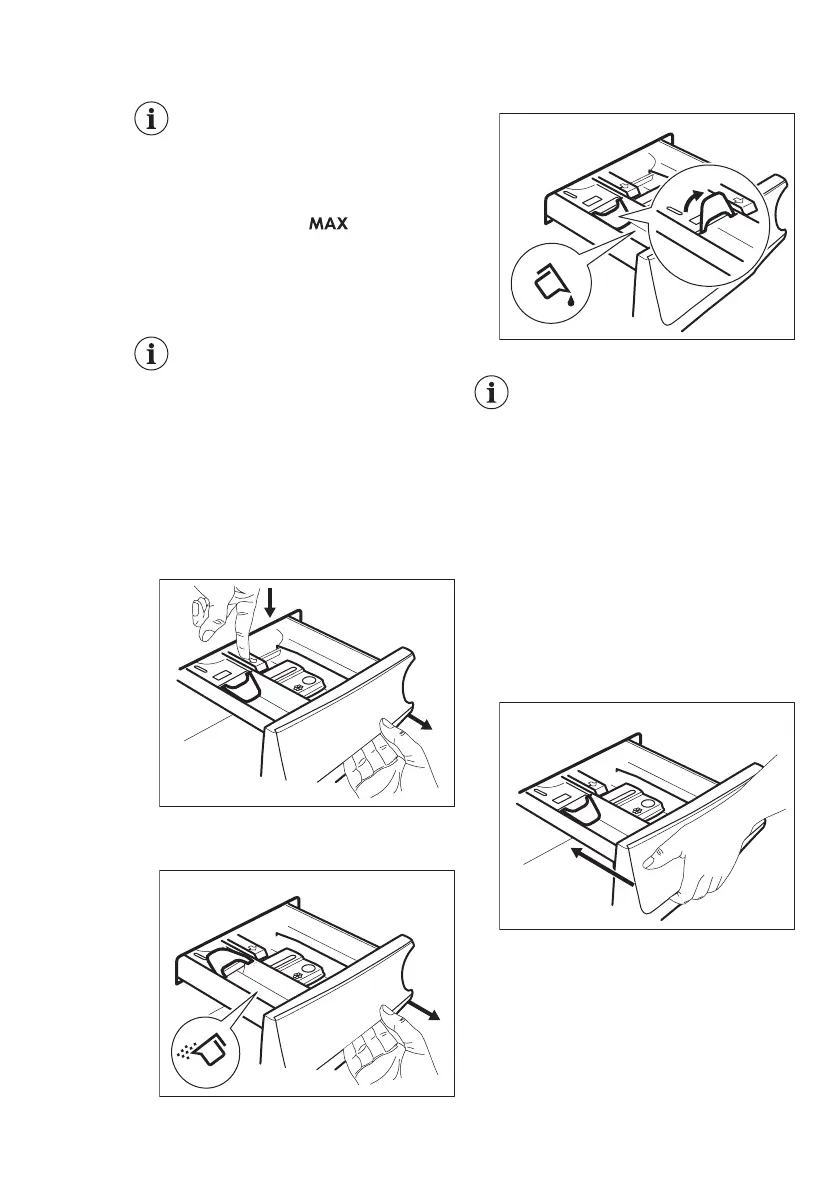 MAX