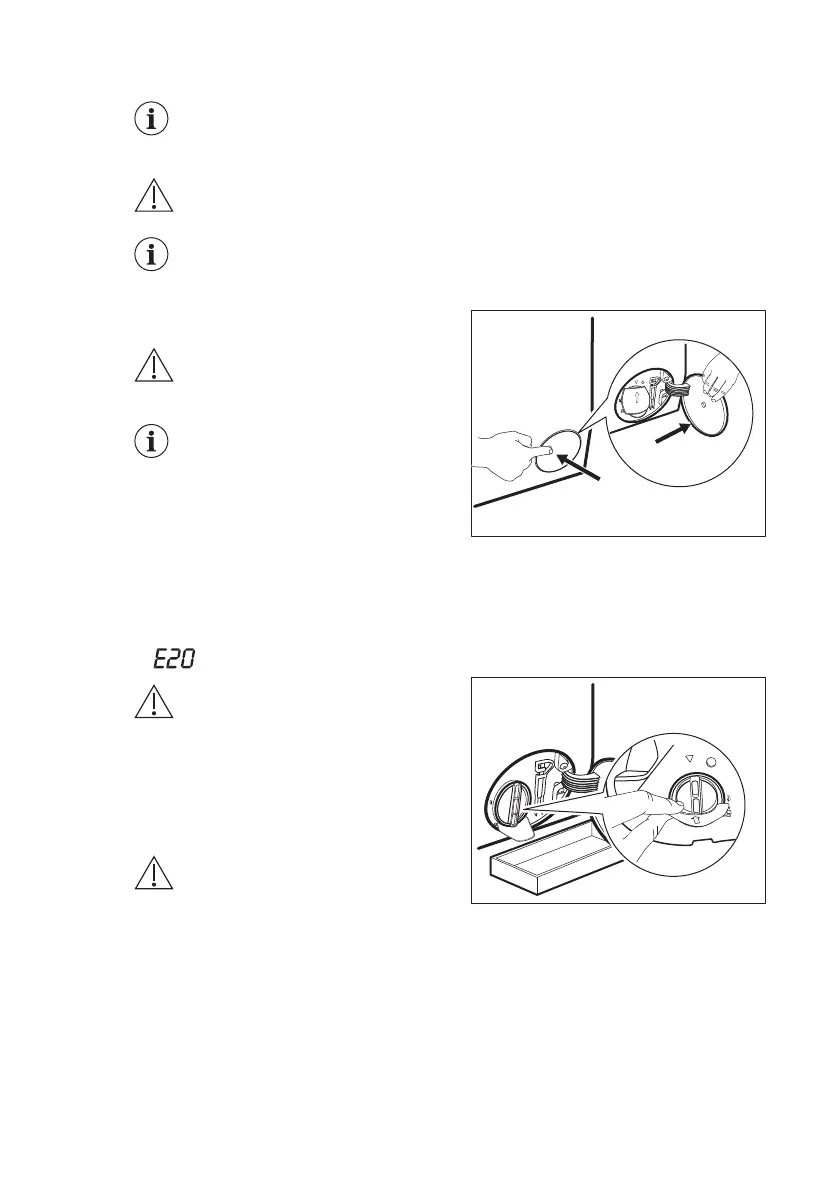 E20