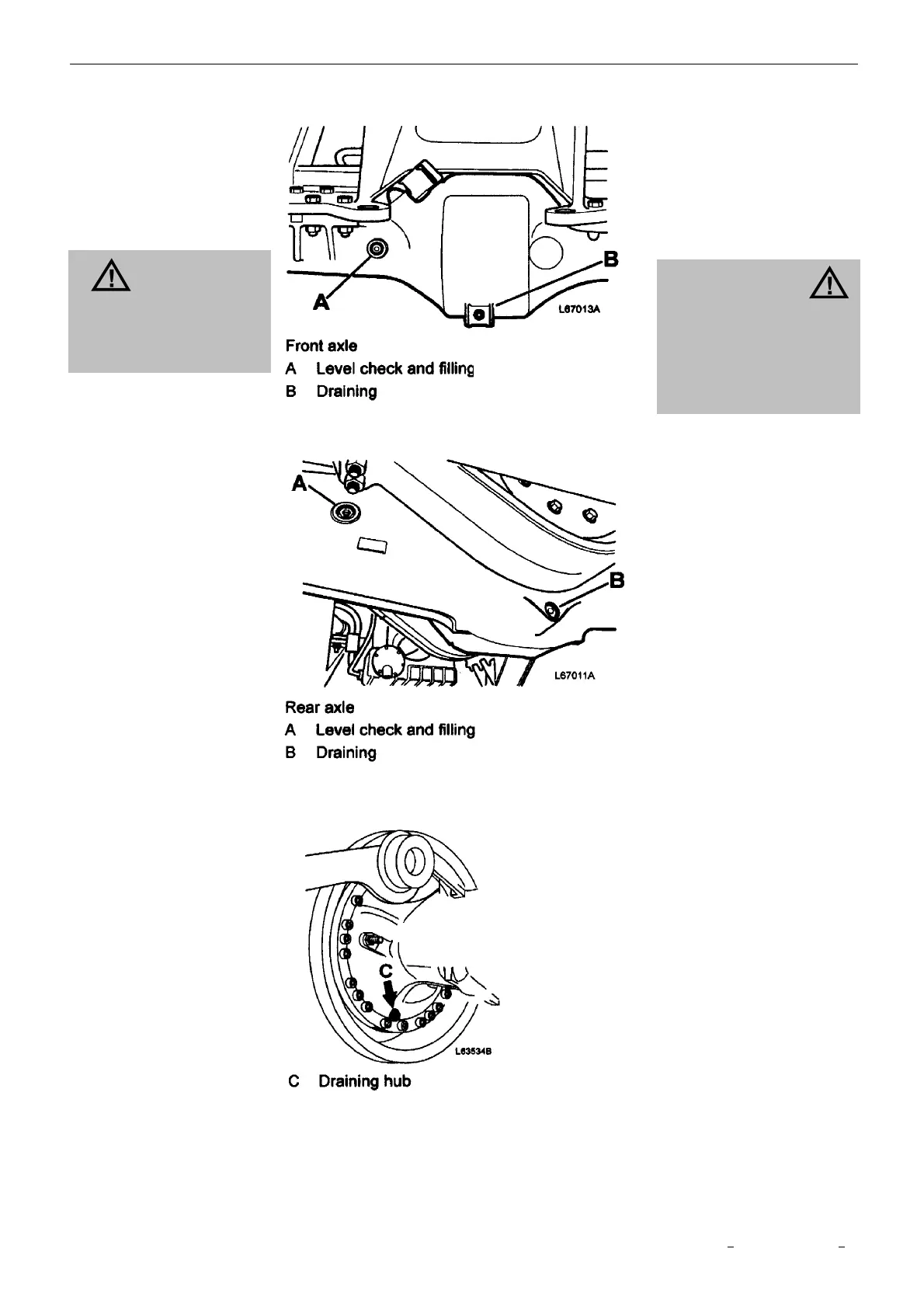 A

B

L67013A

Front axle

A Level check and filling

B Draining

A

B

L67011A

Rear axle

A Level check and filling

B Draining

C

L63534B

C Draining hub