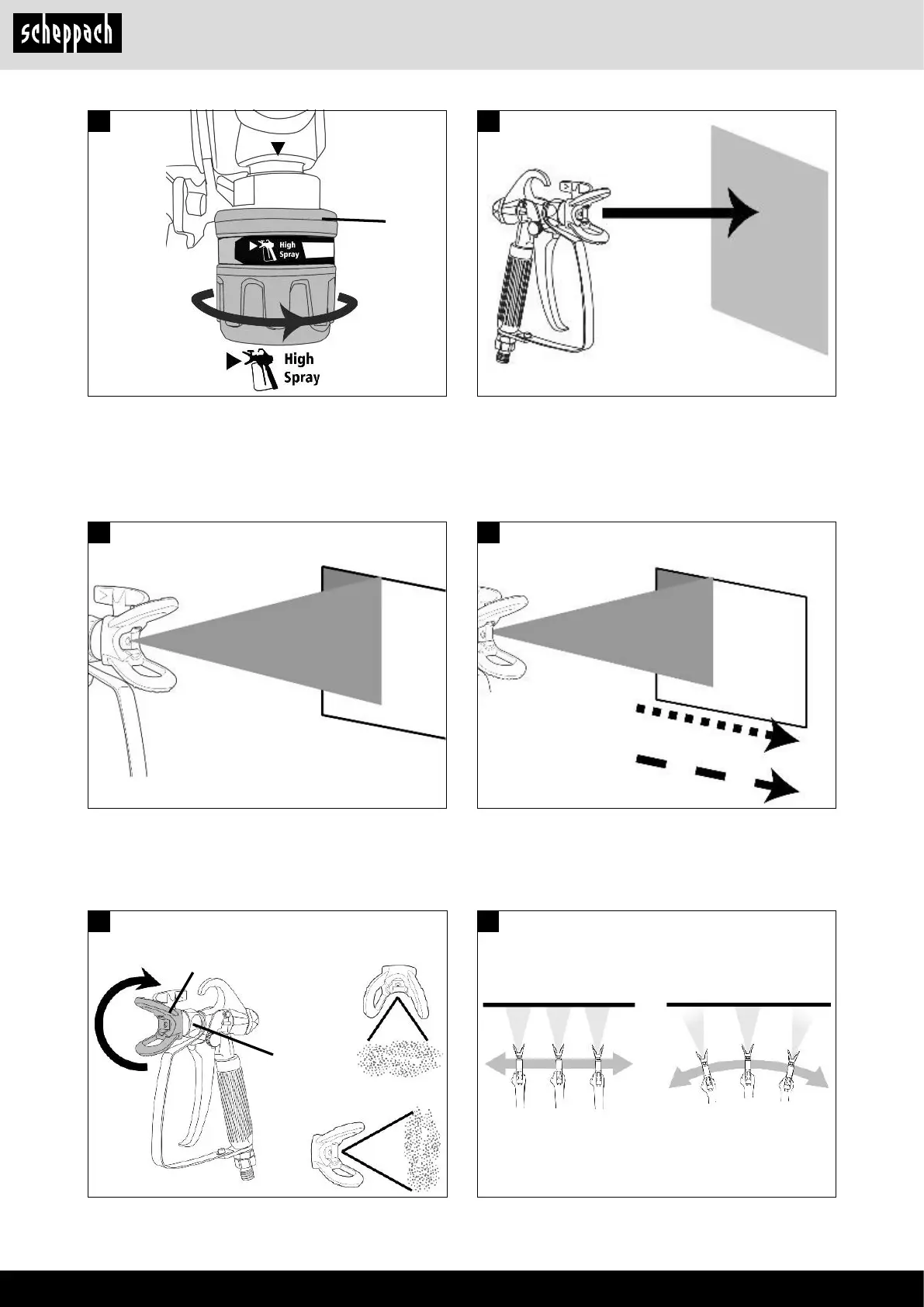 scheppach

High Spray

High Spray