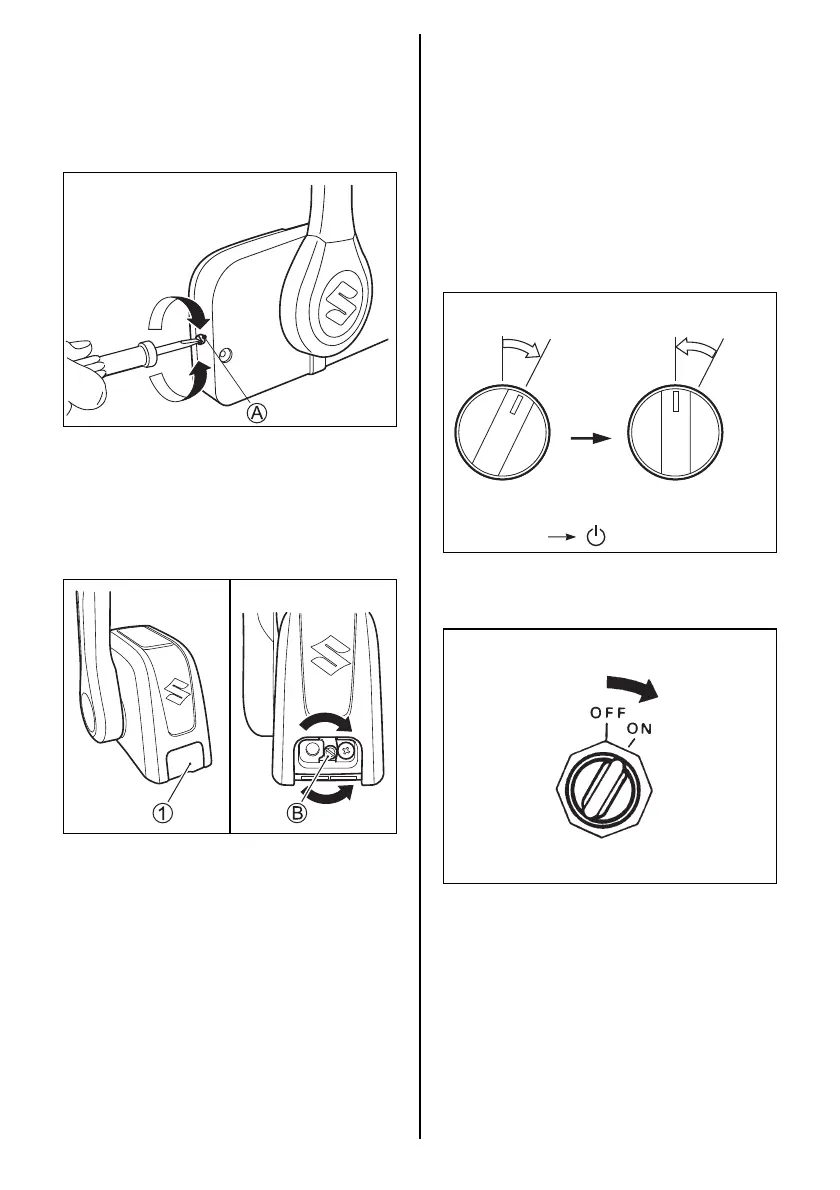 A

1

B

OFF
ON