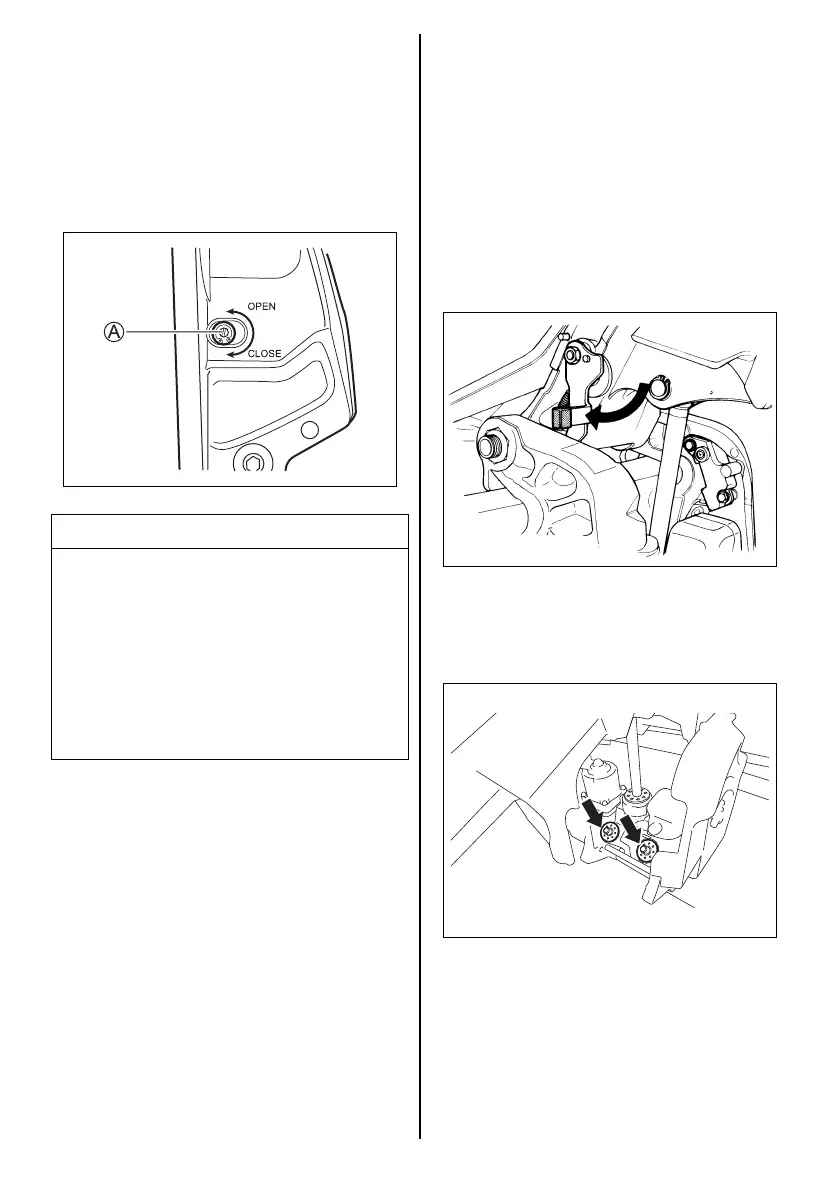 OPEN

A

CLOSE