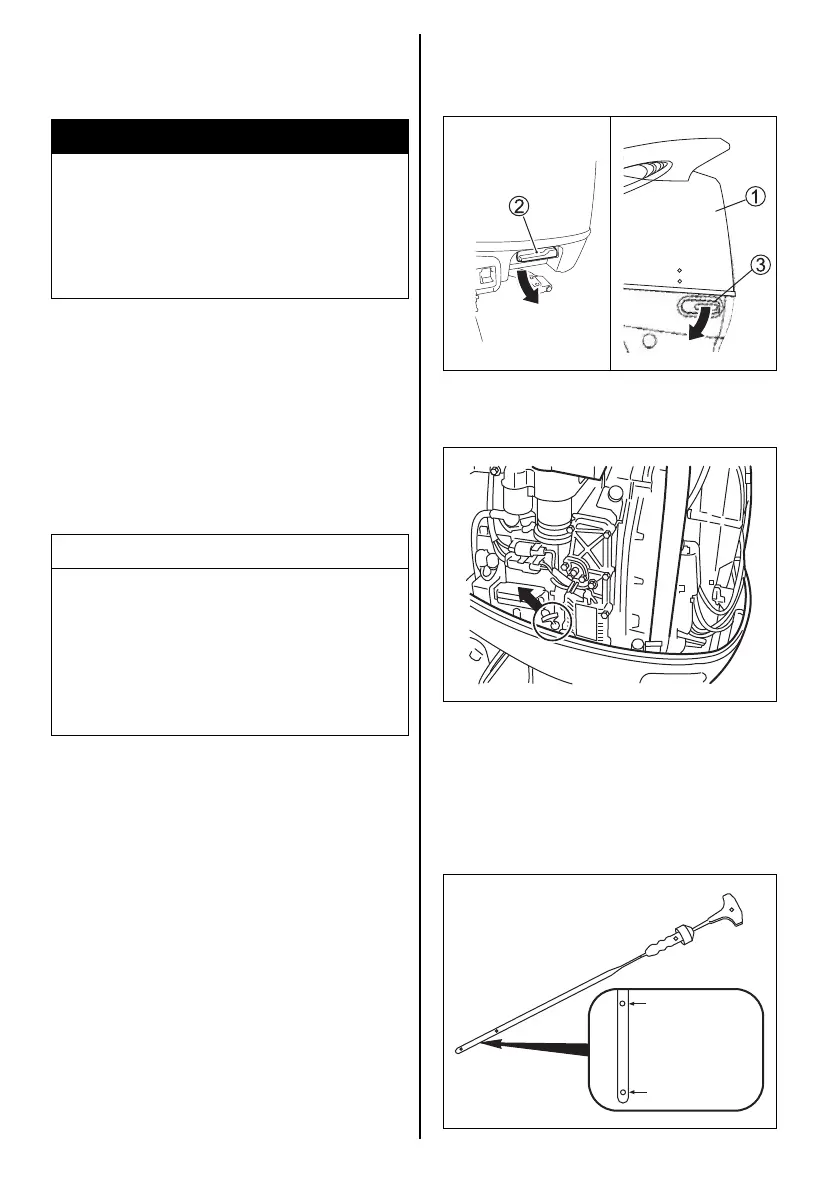 ②

①

③