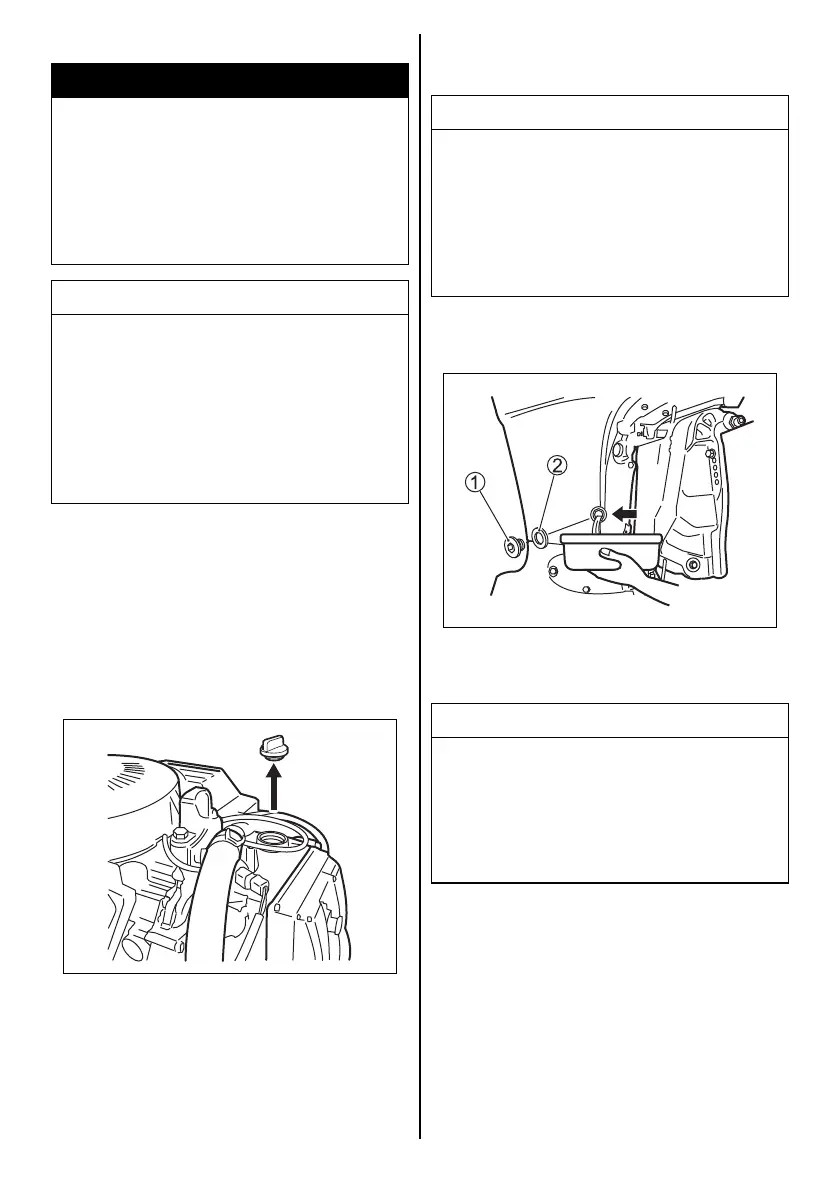 ①

②