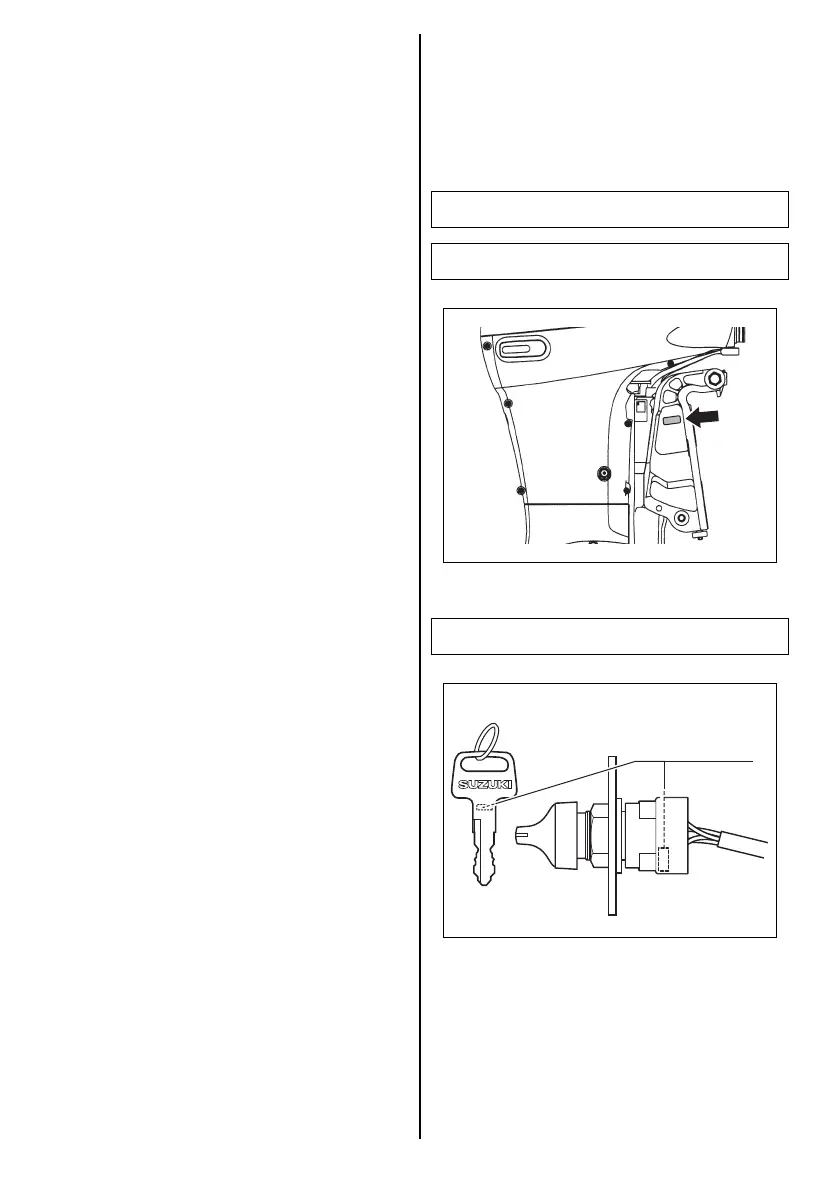 SUZUKI