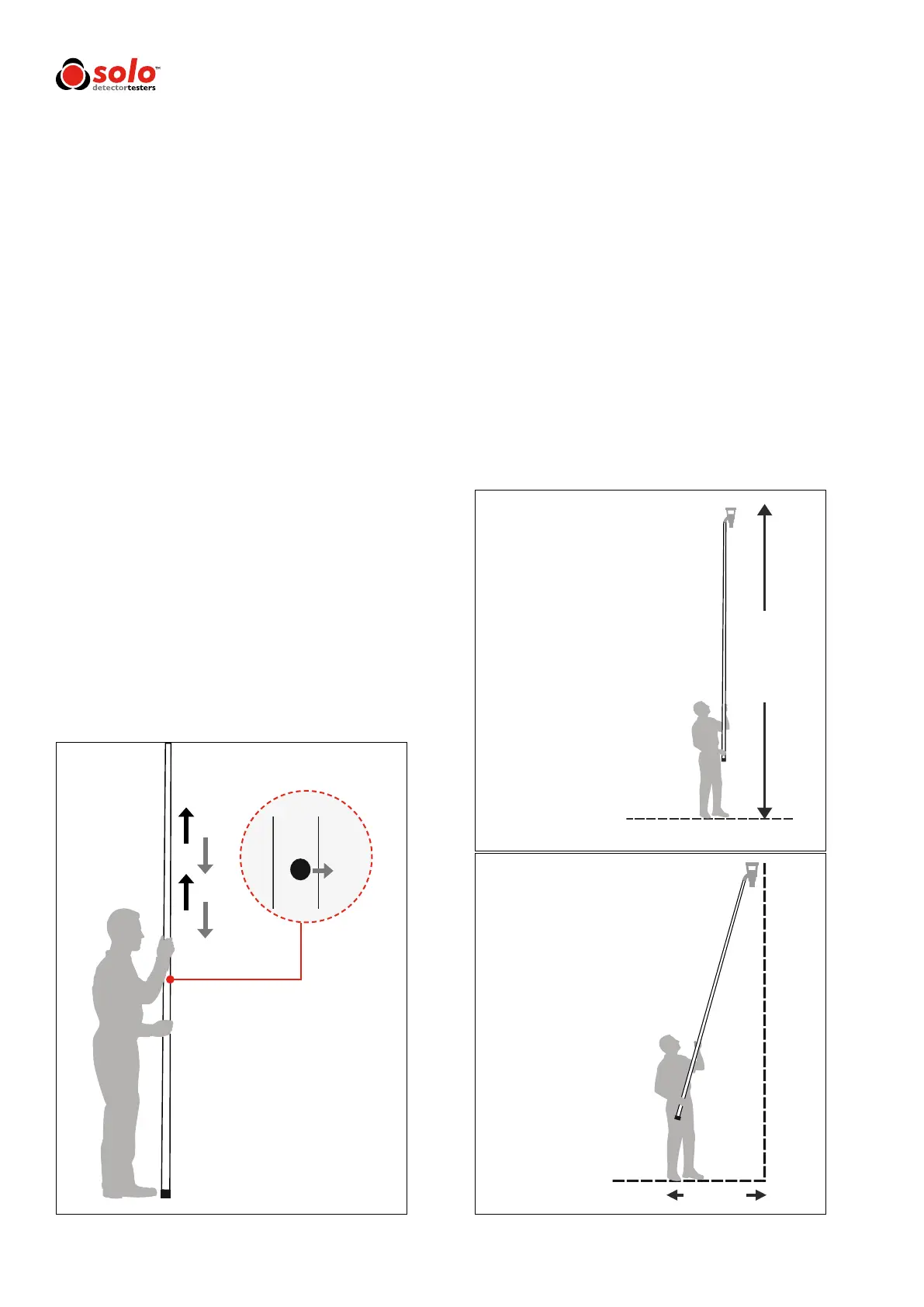 solo™
detectortesters