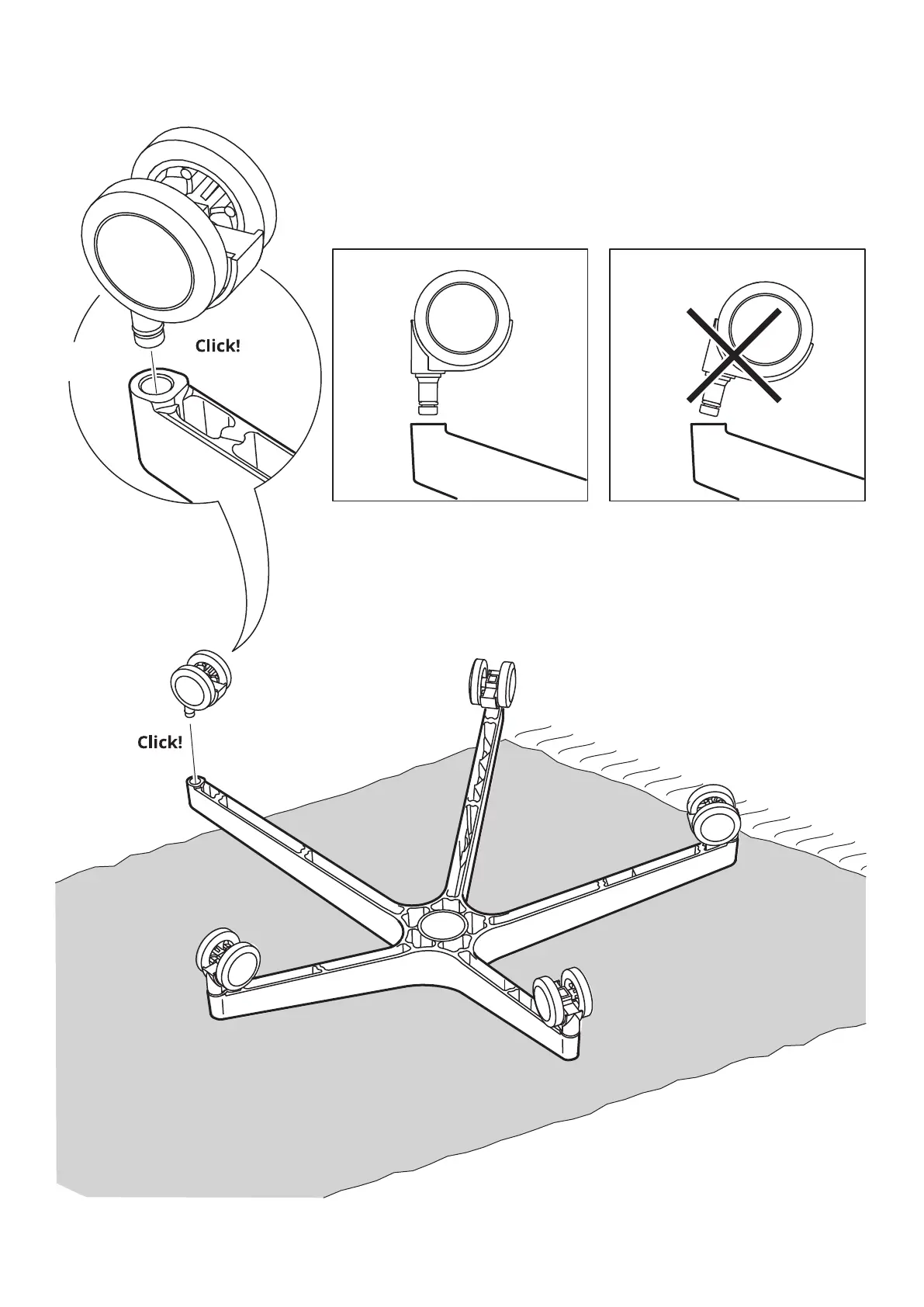 Click!

Click!