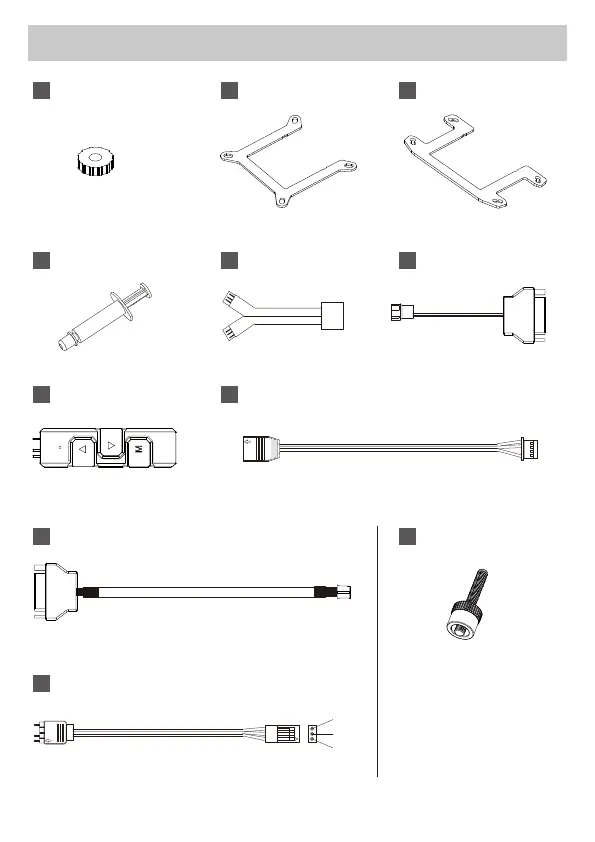 M