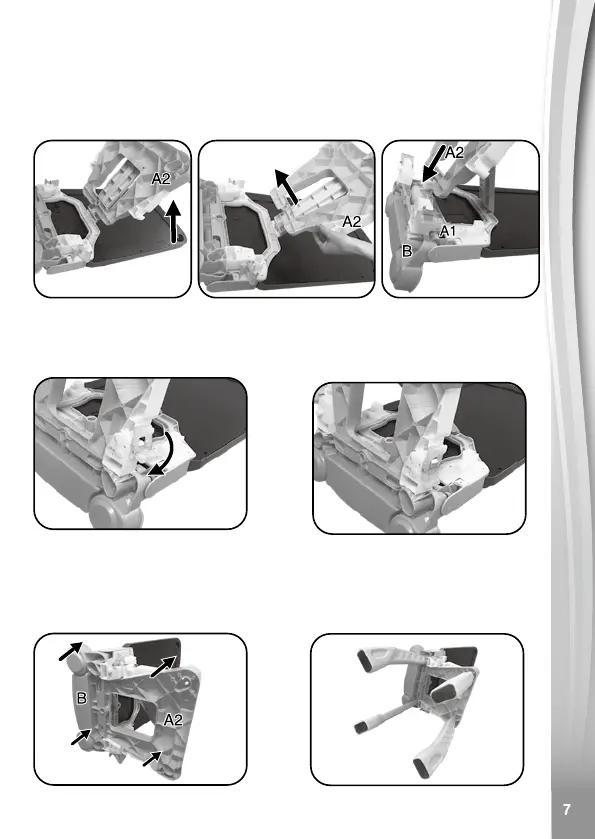 A2

A2

A2
A1
B

B
A2

7