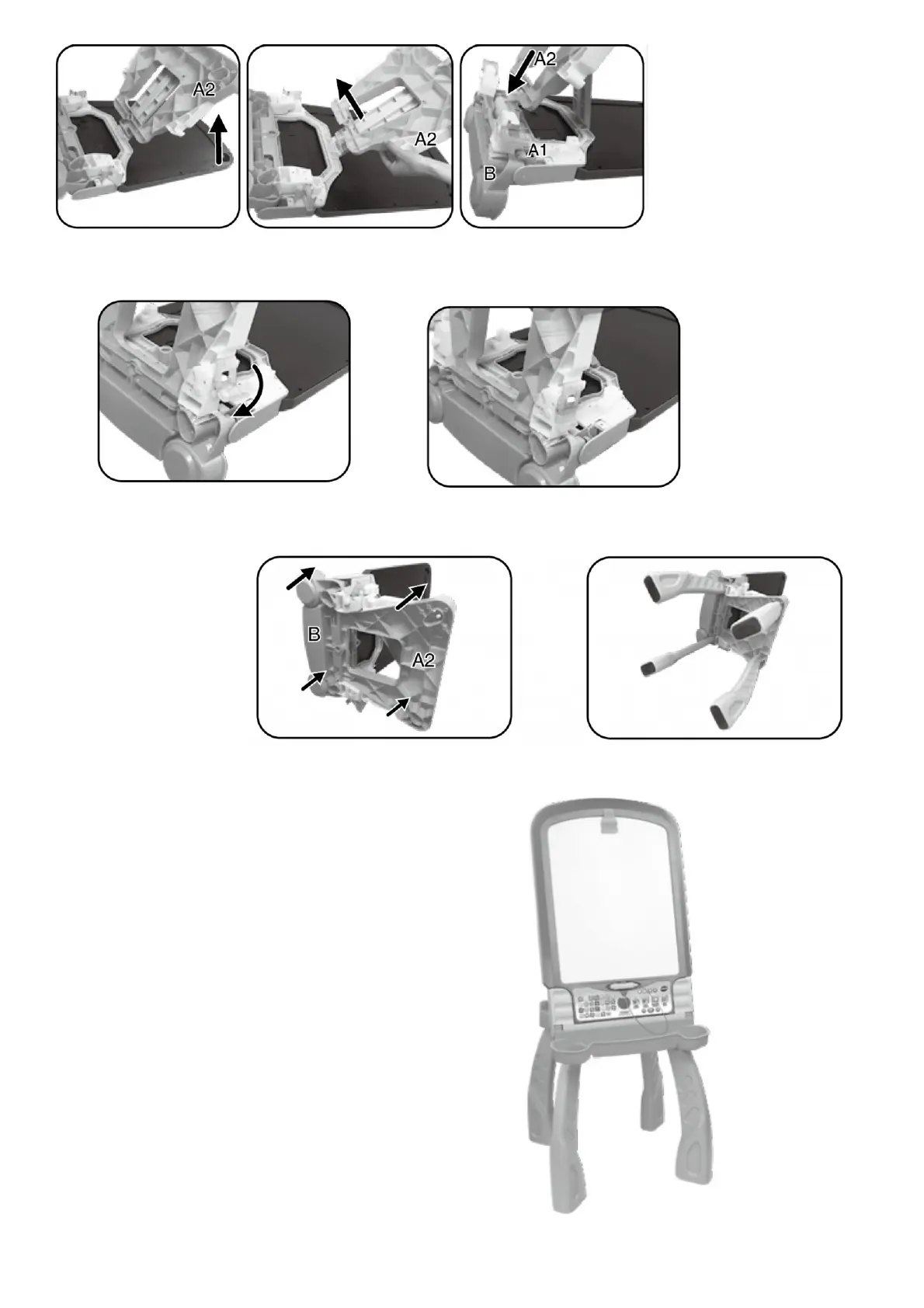 A2

A2

A2

A1

B

B

A2