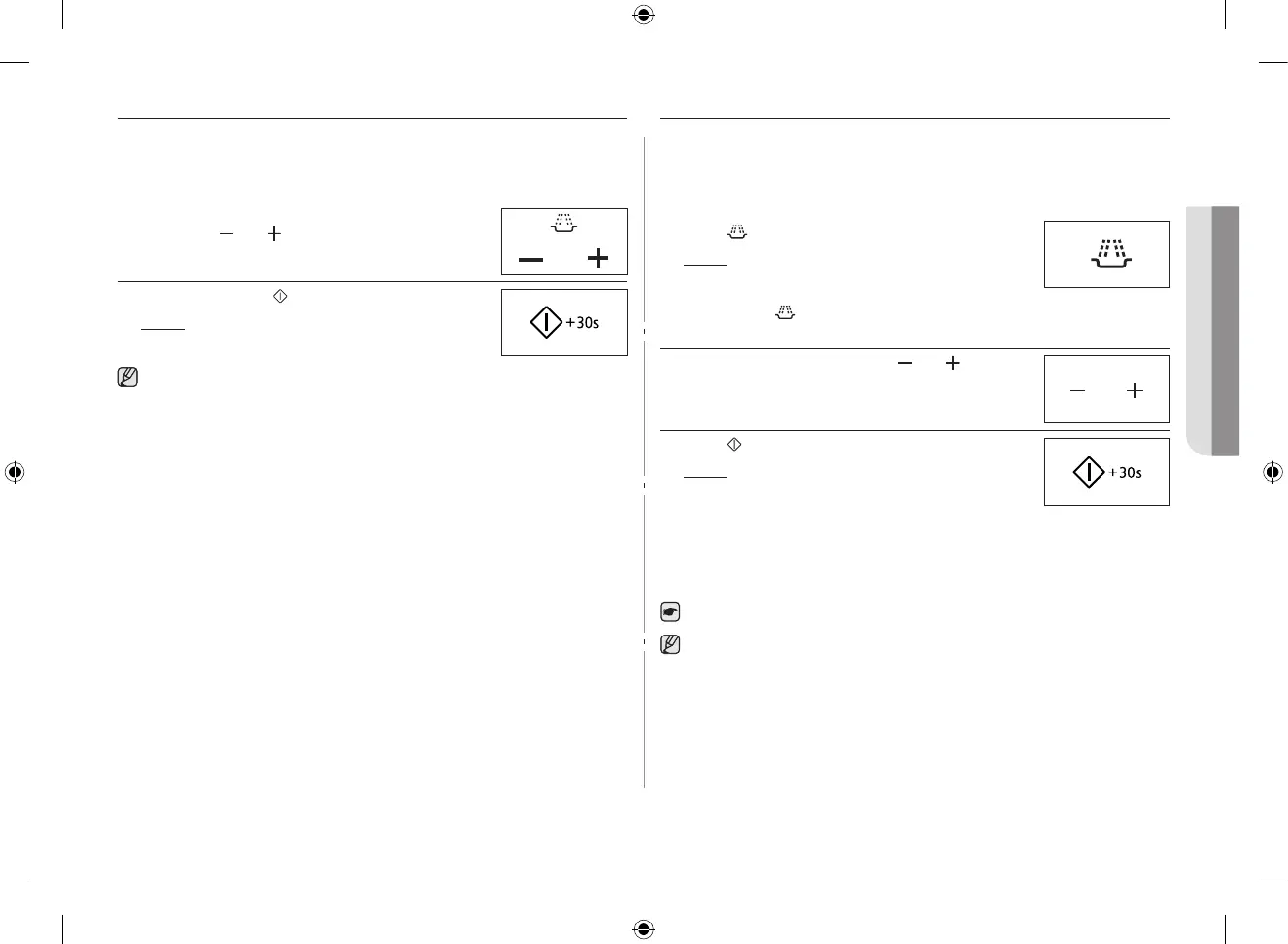 +30s

+30s