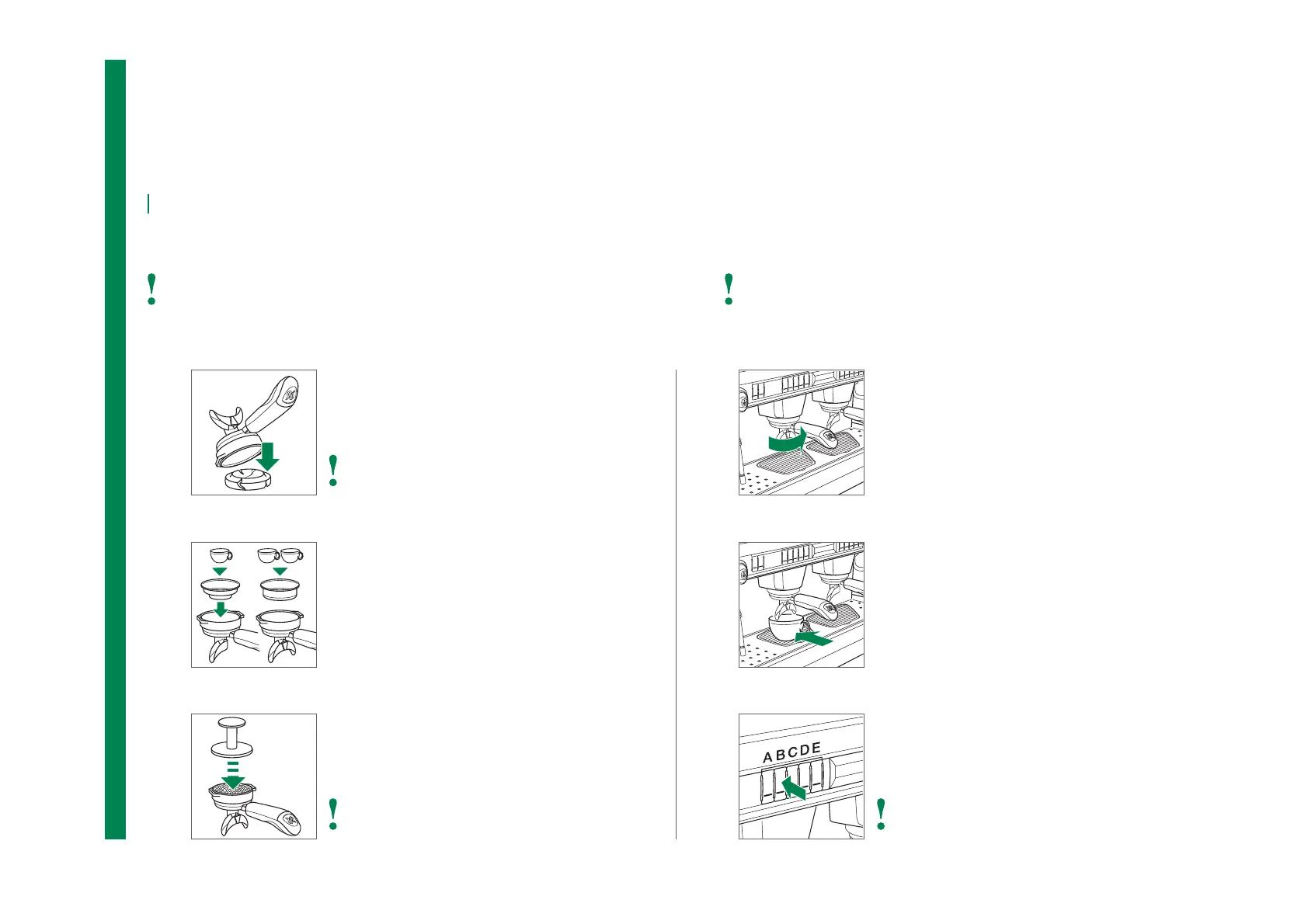 A B C D E