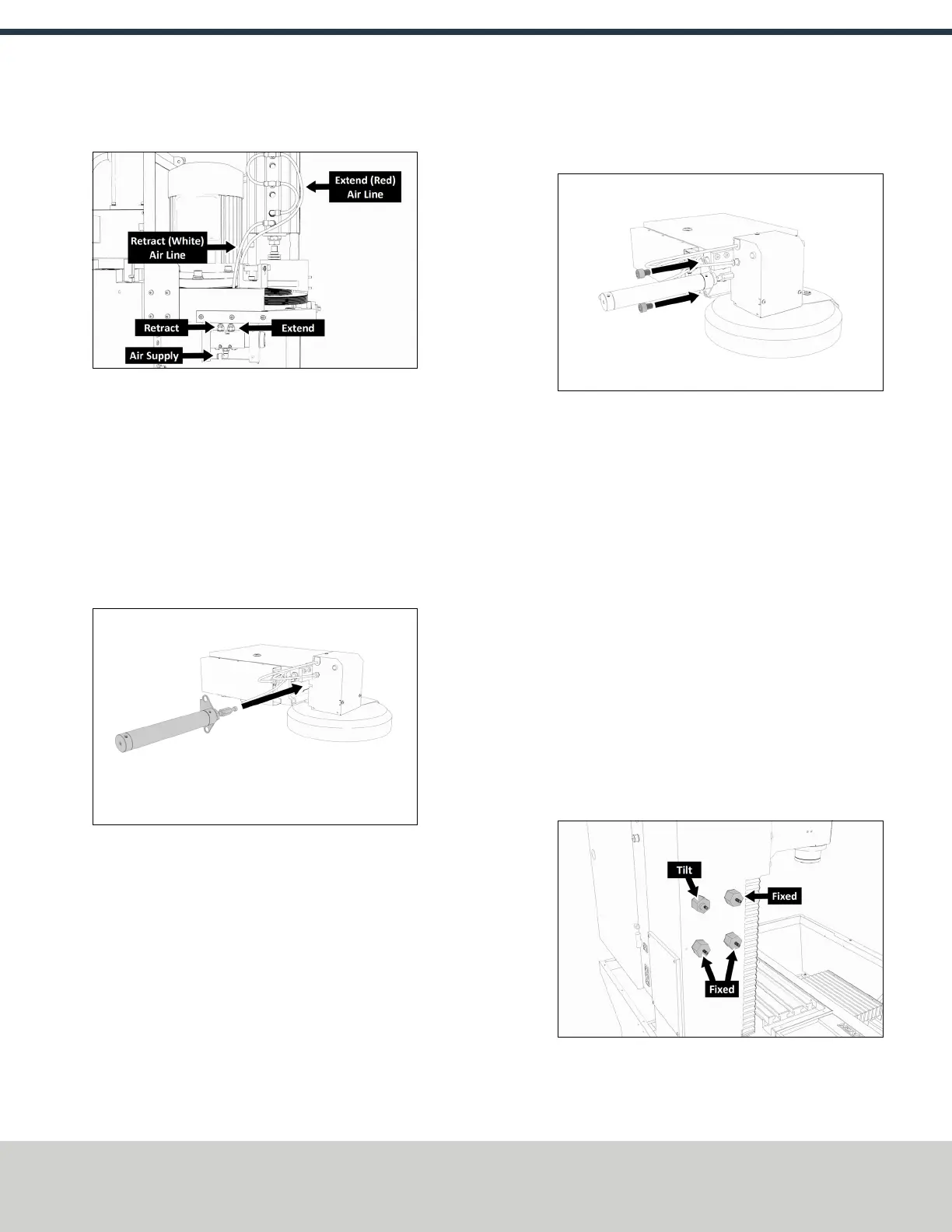 Extend (Red) Air Line

Retract (White) Air Line

Retract

Extend

Air Supply

Tilt

Fixed

Fixed