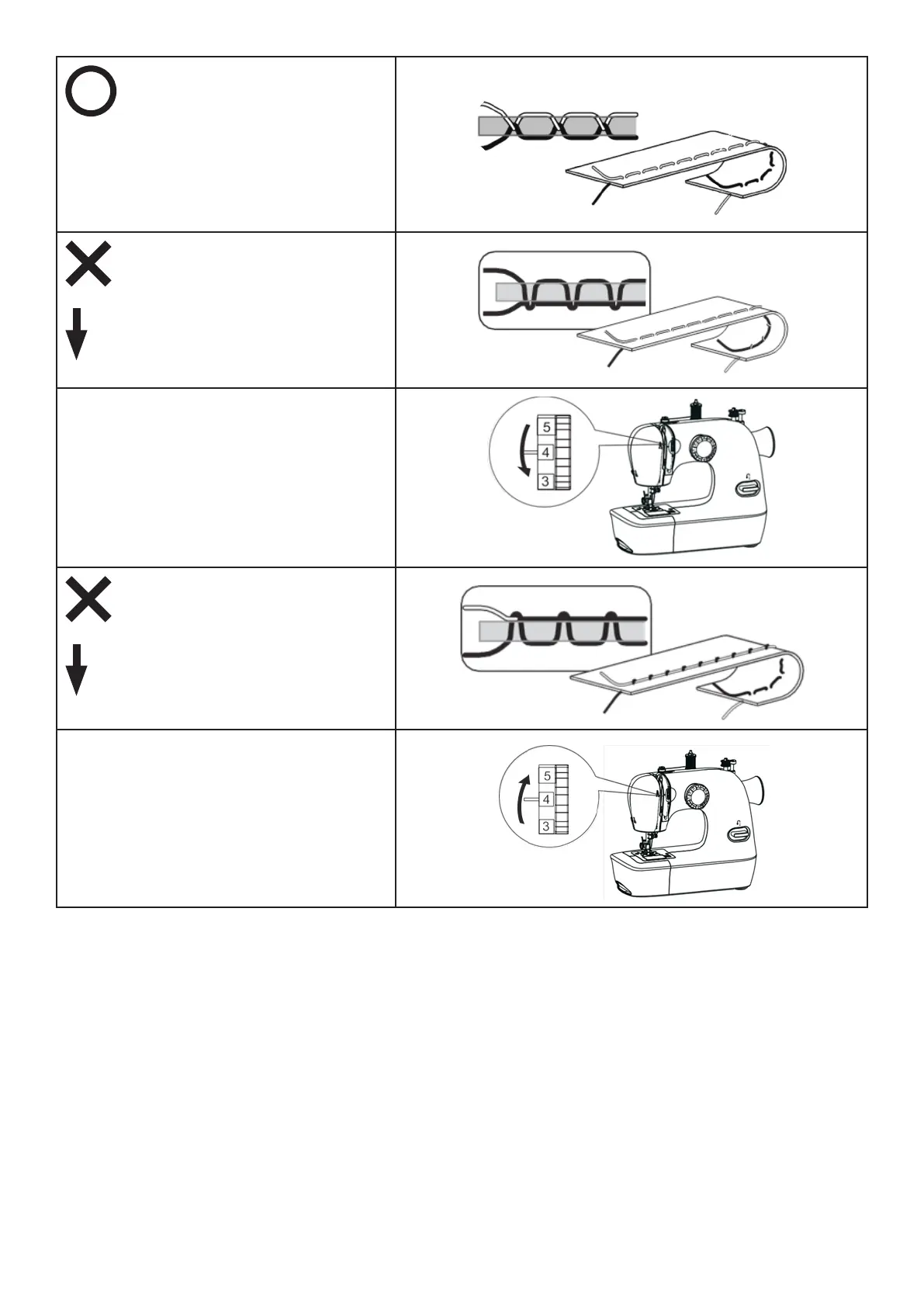 5
4
3

5
4
3