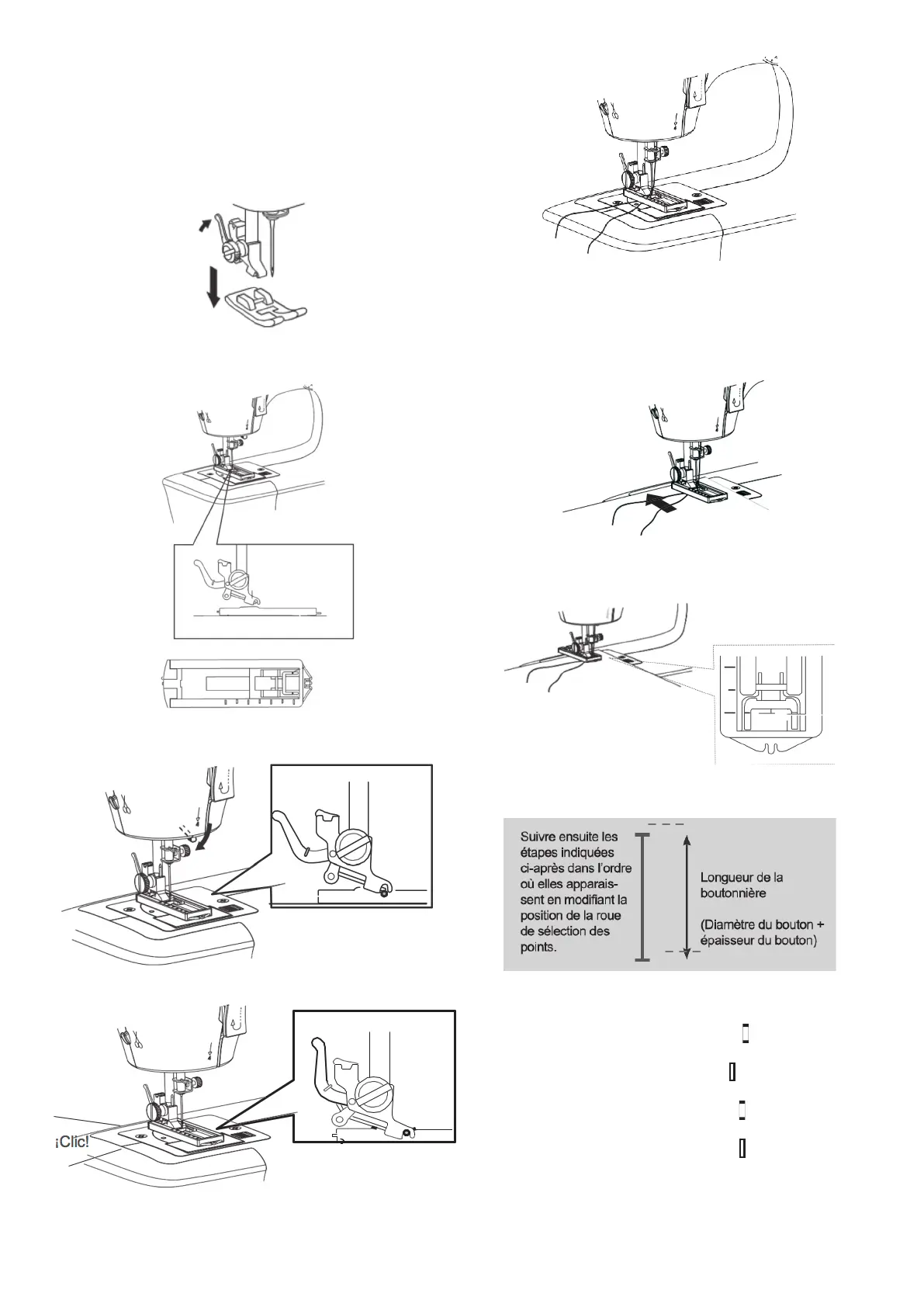 ¡Clic!

Suivre ensuite les étapes indiquées ci-après dans l'ordre où elles apparaissent en modifiant la position de la roue de sélection des points.

Longueur de la boutonnière

(Diamètre du bouton + épaisseur du bouton)