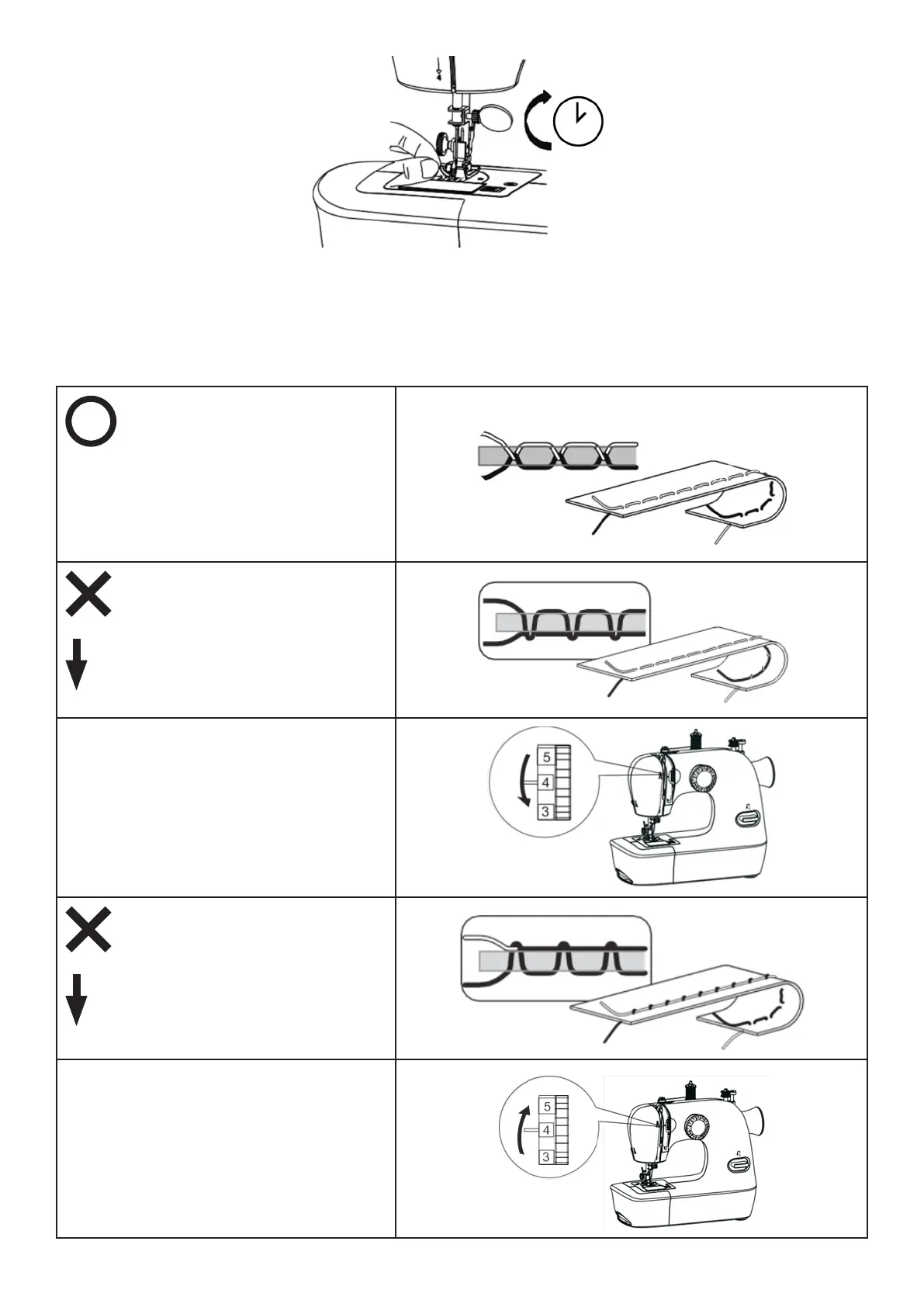 5
4
3

5
4
3