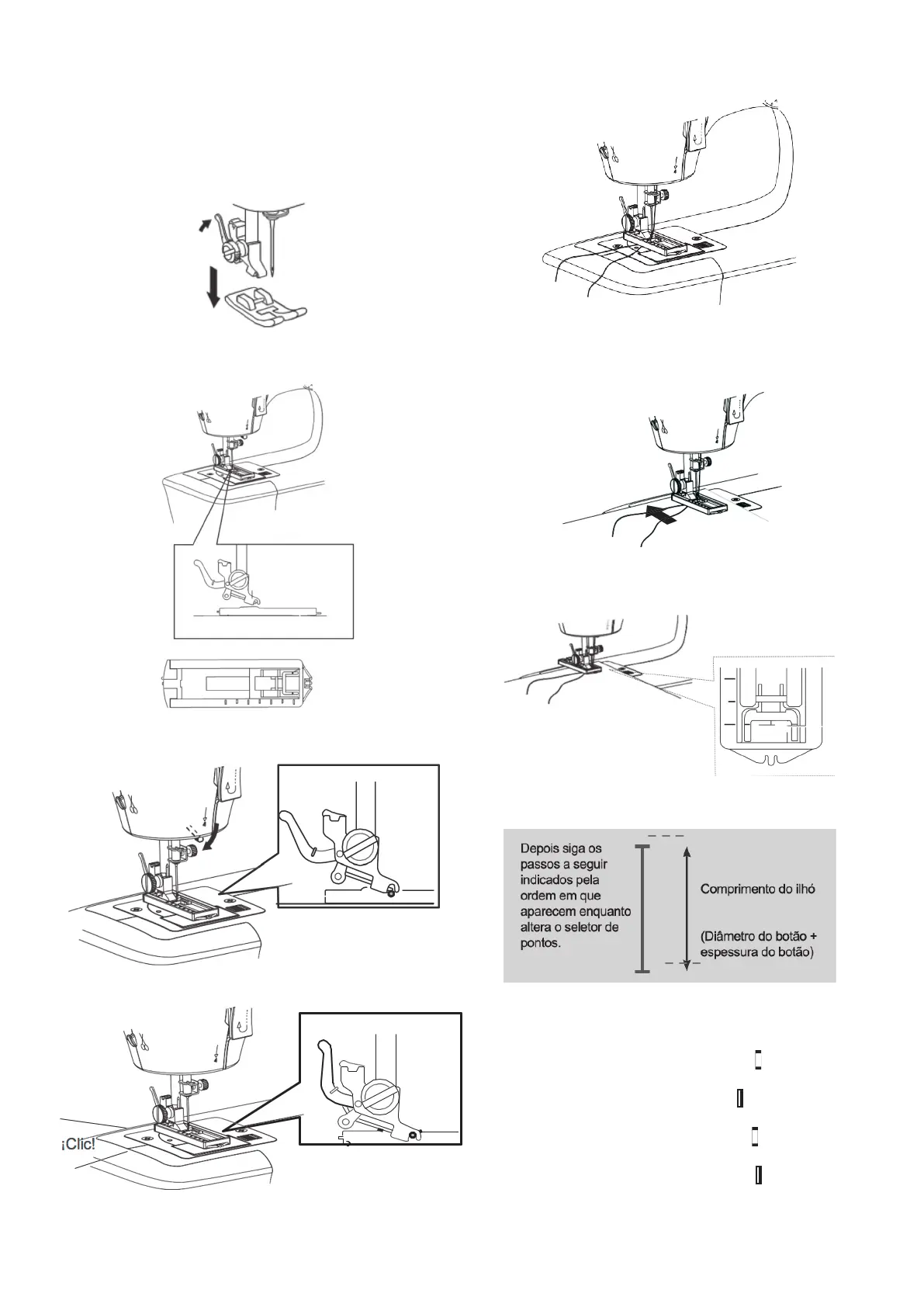 ¡Clic!

Depois siga os passos a seguir indicados pela ordem em que aparecem enquanto altera o seletor de pontos.

Comprimento do ilhó

(Diâmetro do botão + espessura do botão)