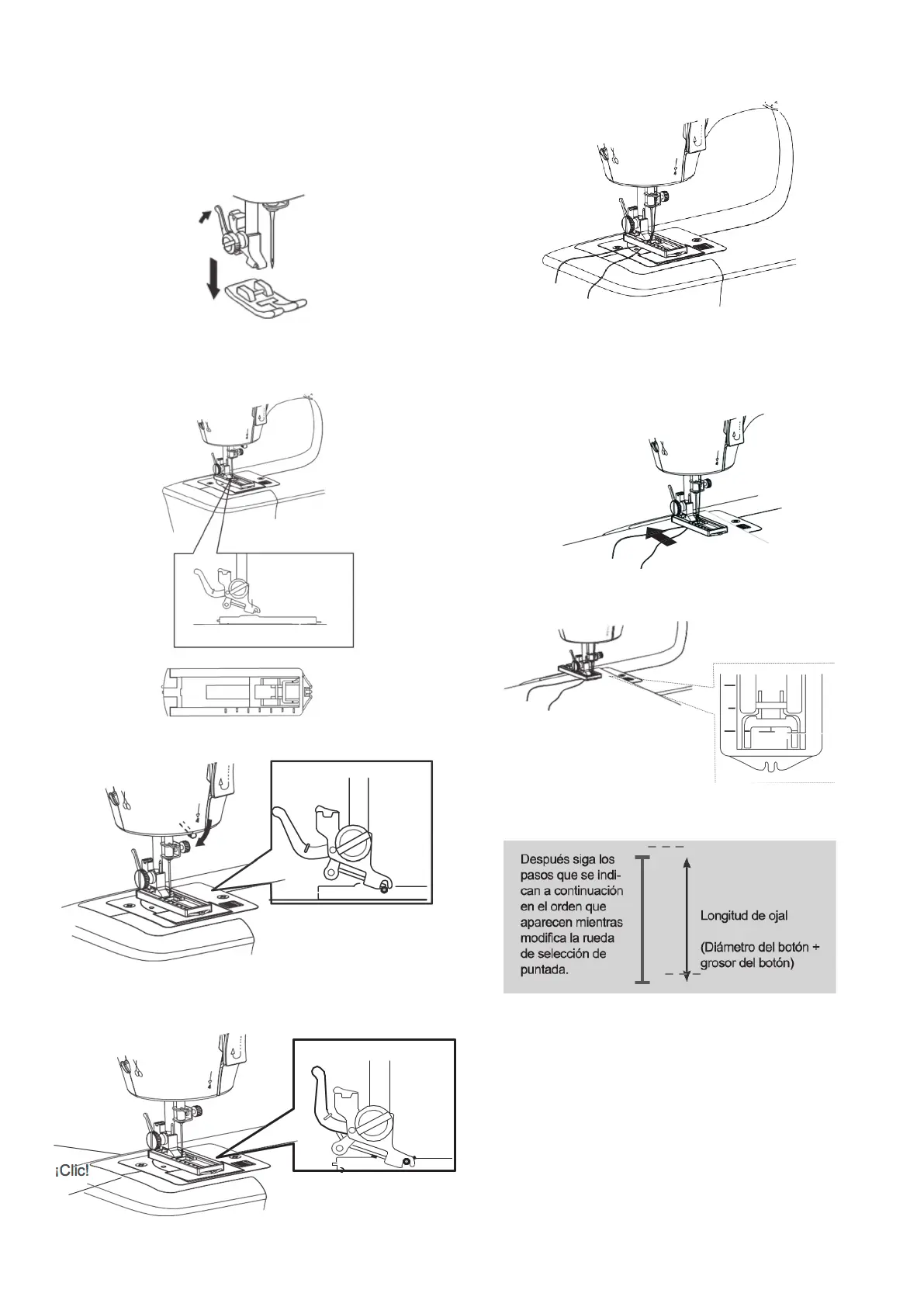 ¡Clic!

Después siga los pasos que se indican a continuación en el orden que aparecen mientras modifica la rueda de selección de puntada.

Longitud de ojal

(Diámetro del botón + grosor del botón)