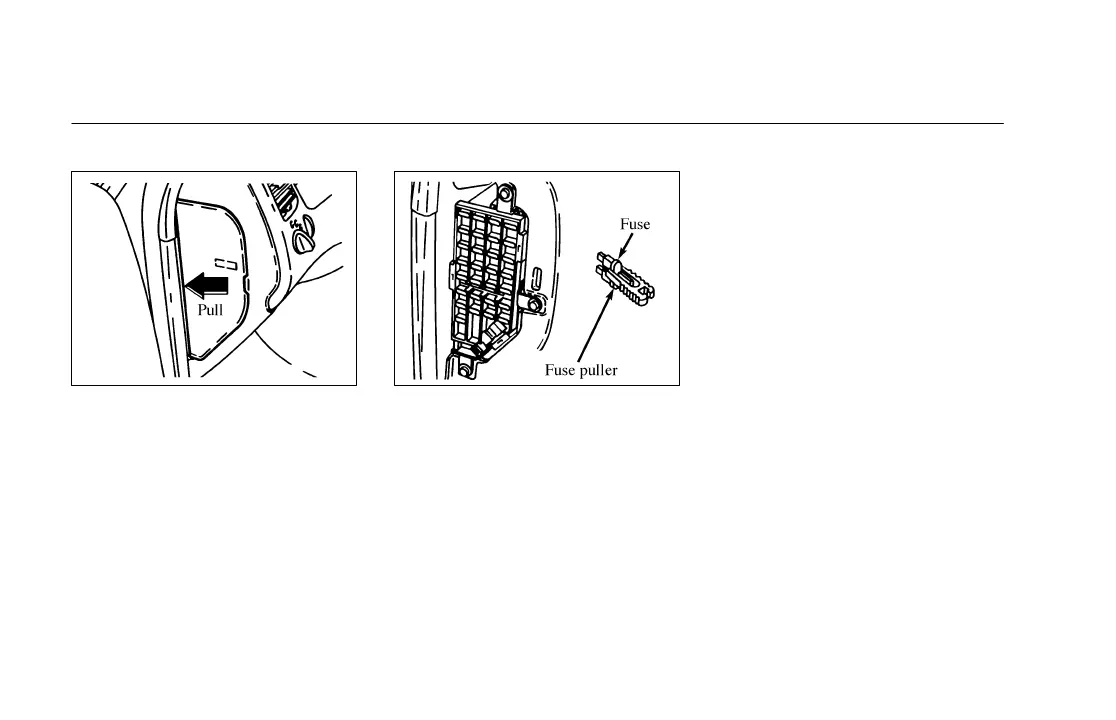 Pull

Fuse

Fuse puller