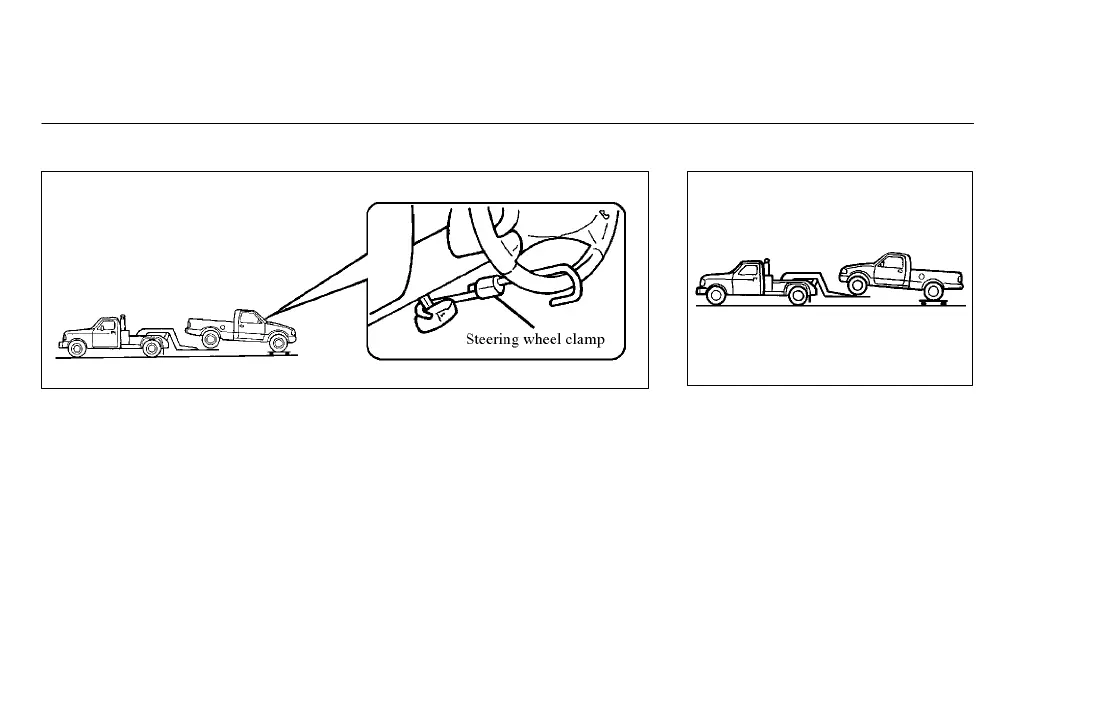 Steering wheel clamp