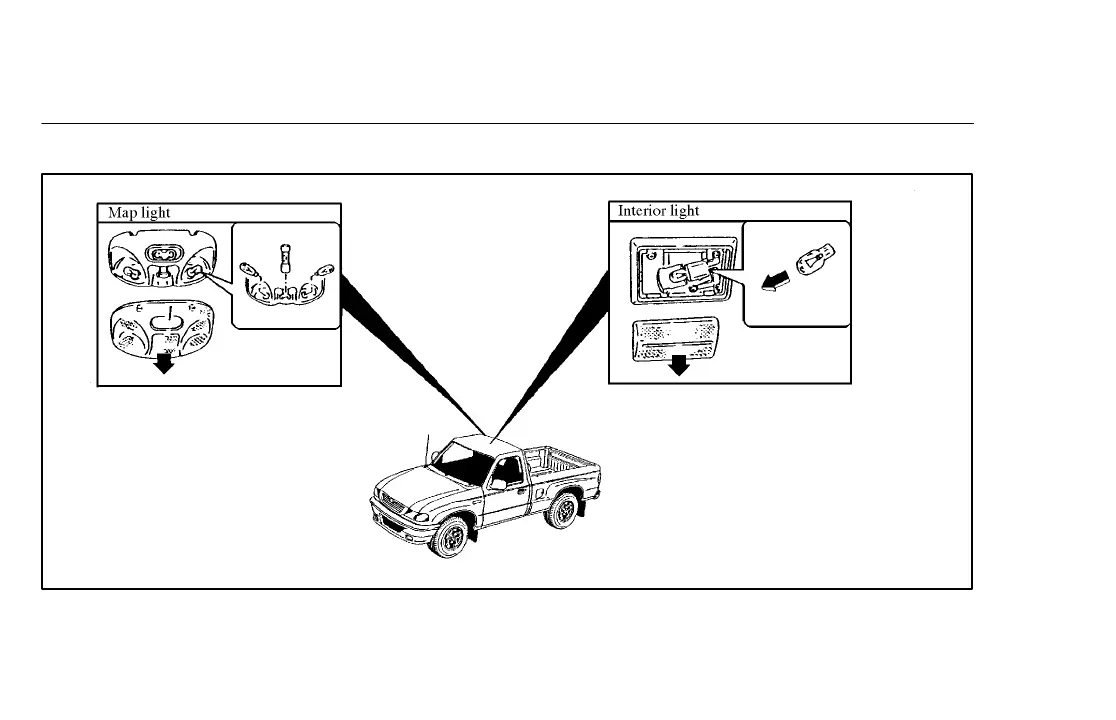 Map light

Interior light