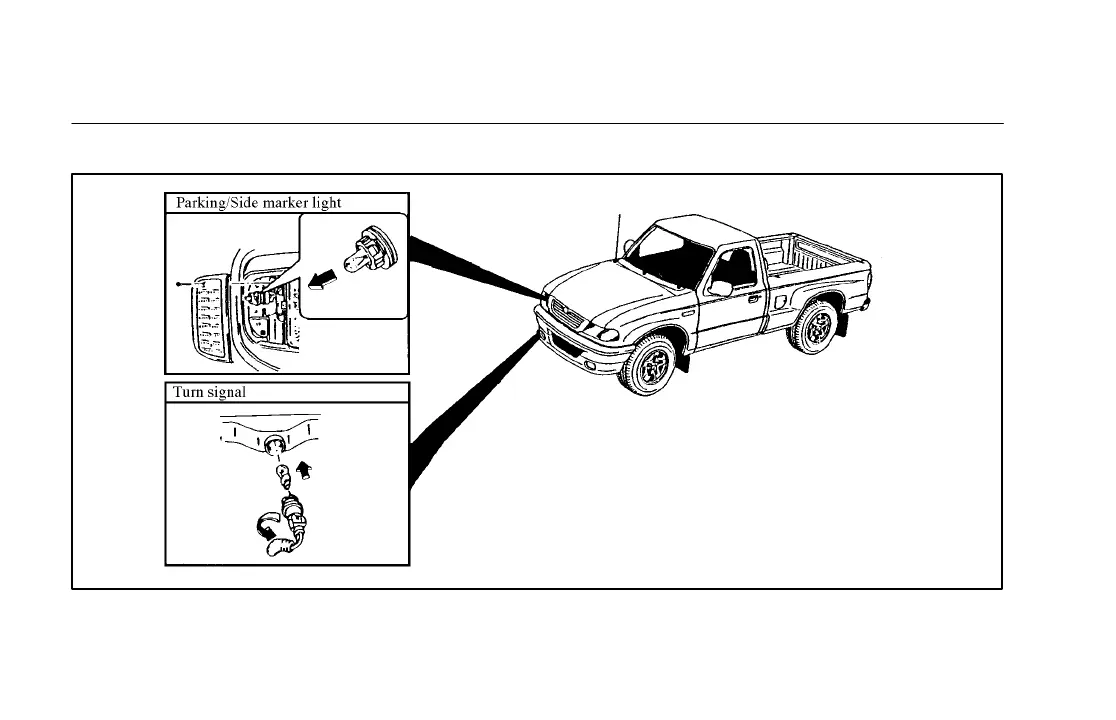 Parking/Side marker light

Turn signal