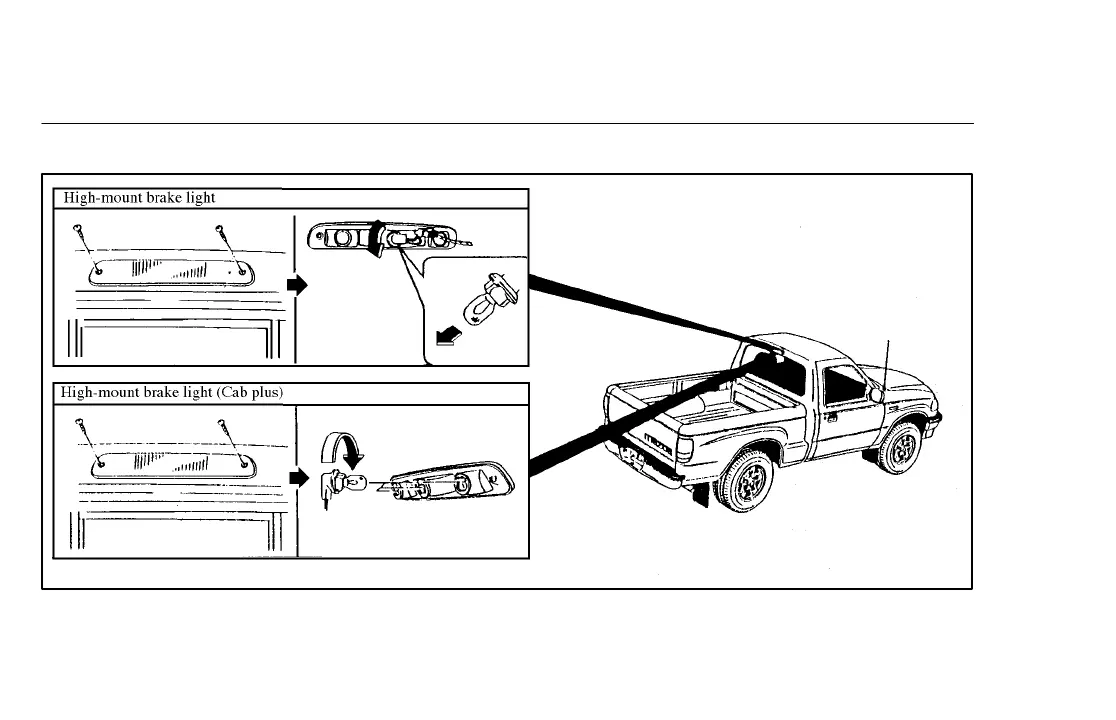 High-mount brake light

High-mount brake light (Cab plus)