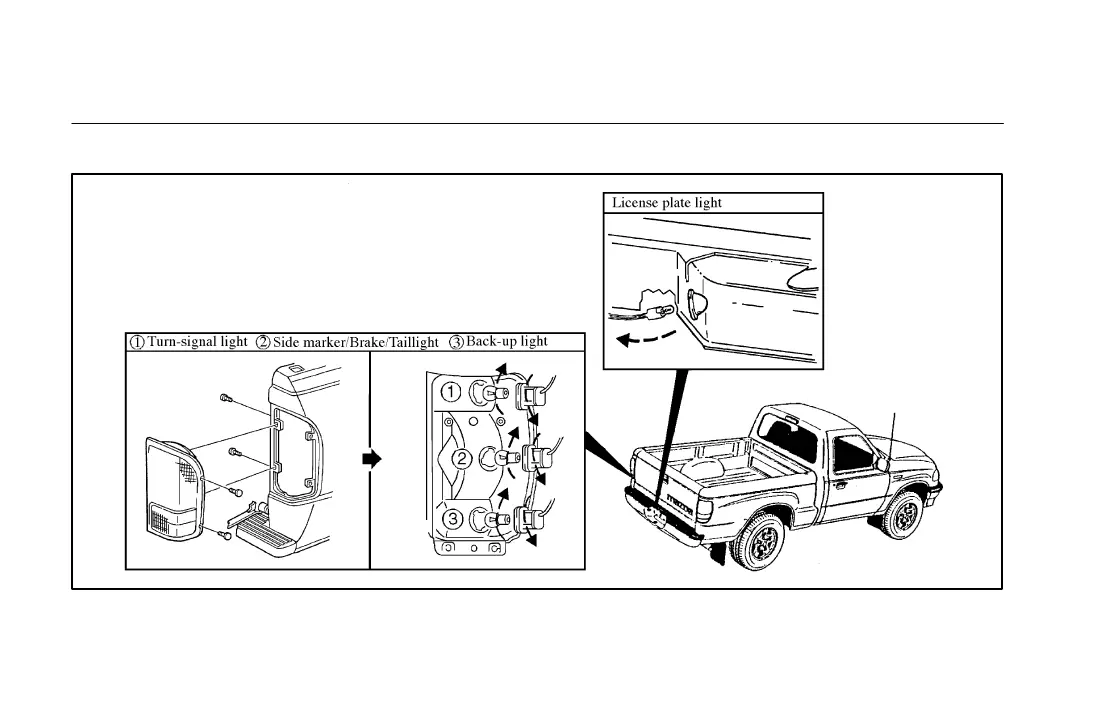 License plate light

① Turn-signal light ② Side marker/Brake/Taillight ③ Back-up light

①

②

③

mazda