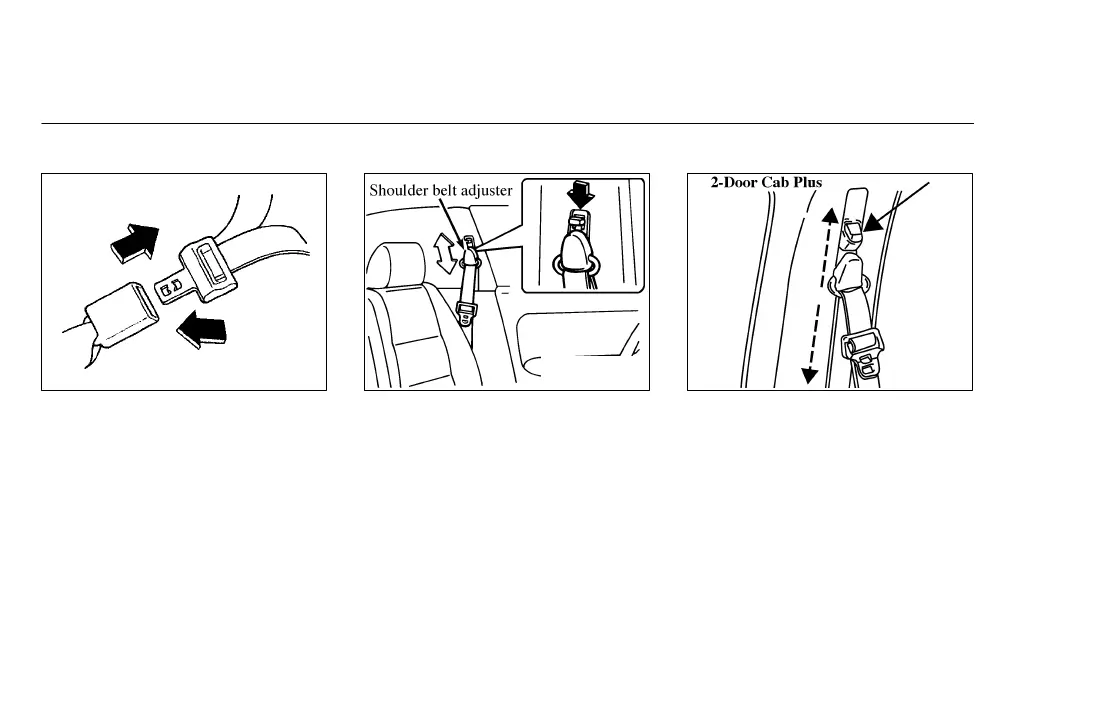 Shoulder belt adjuster

2-Door Cab Plus