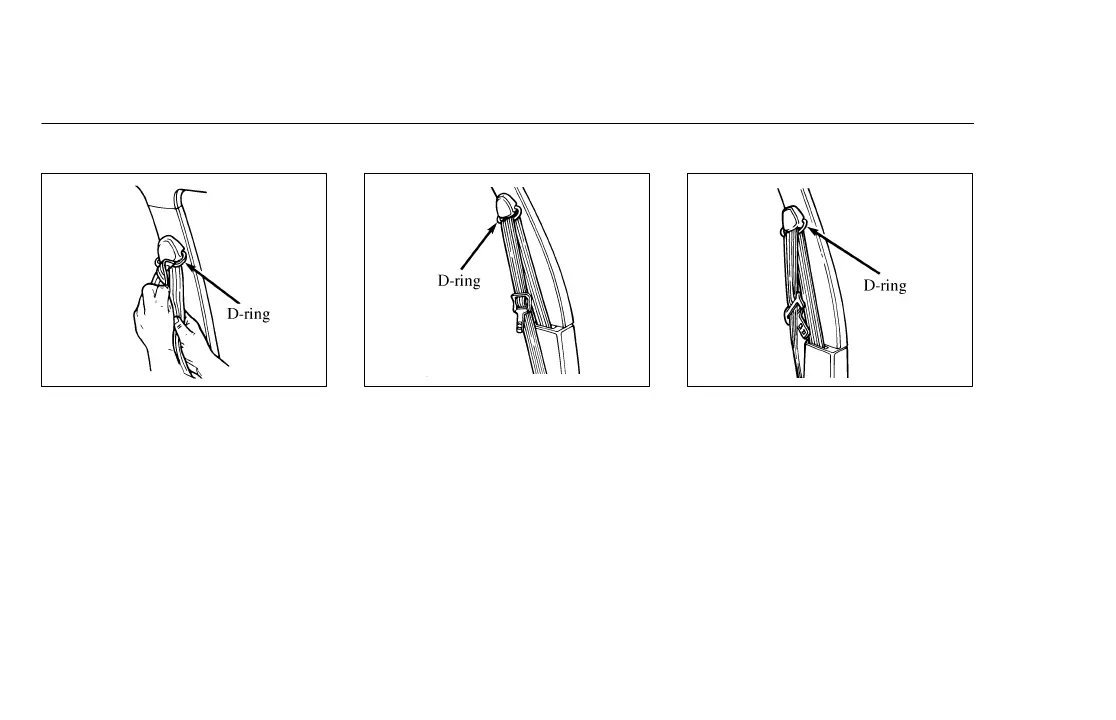 D-ring

D-ring

D-ring