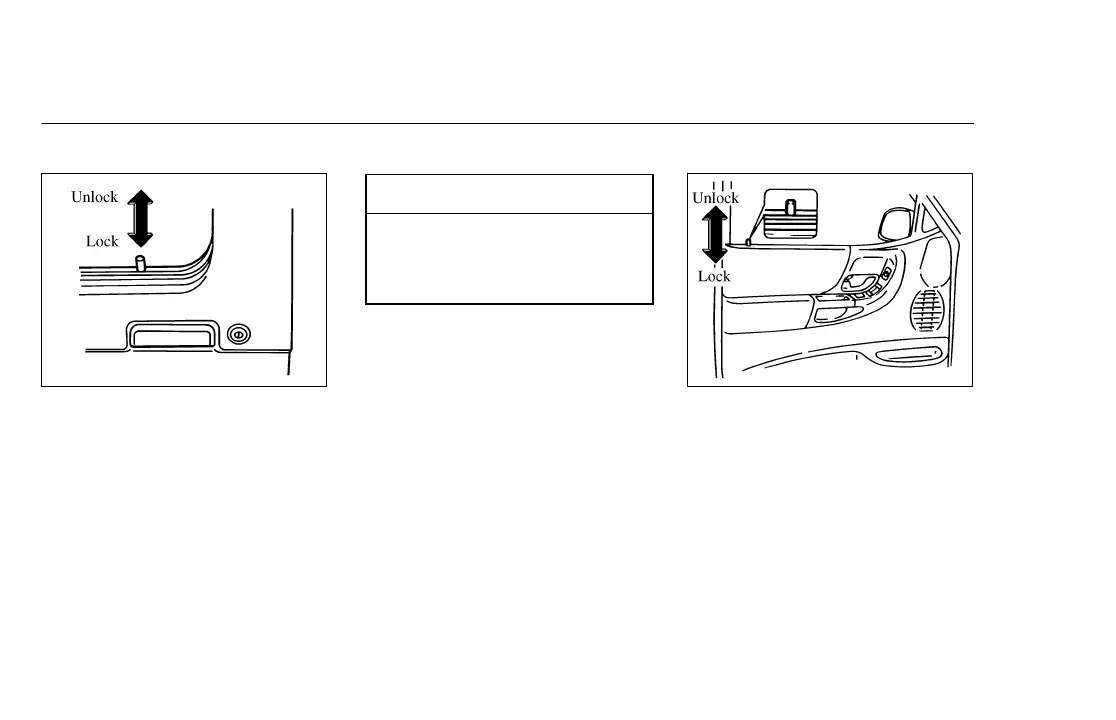 Unlock

Lock

Unlock

Lock