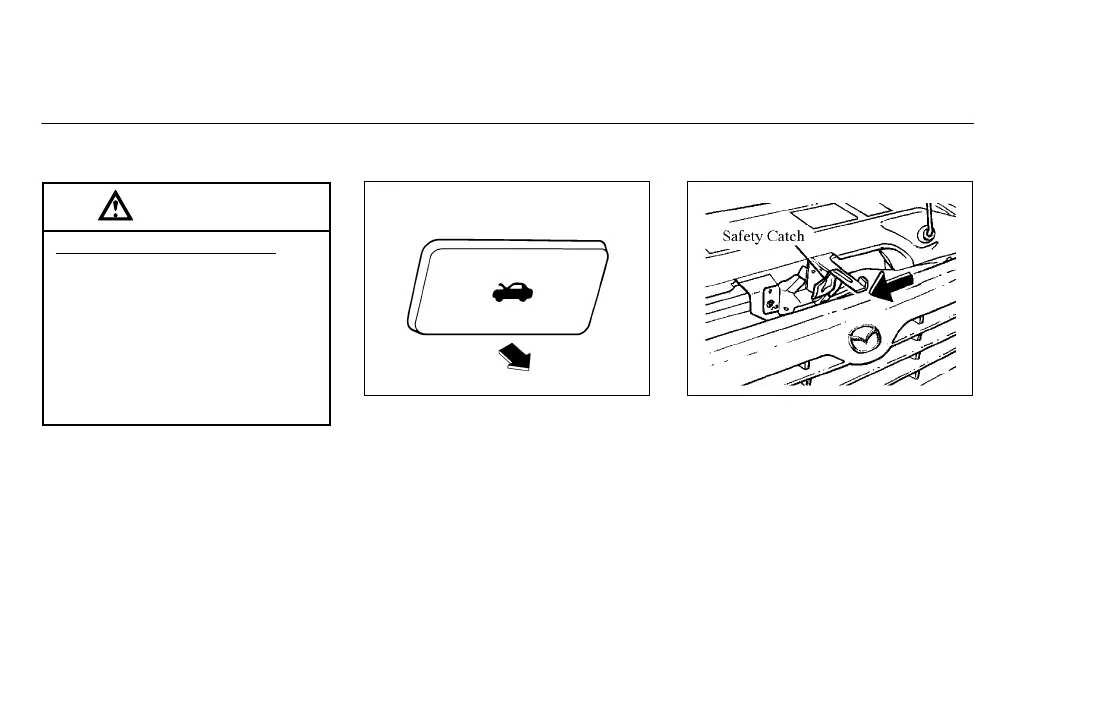 Safety Catch