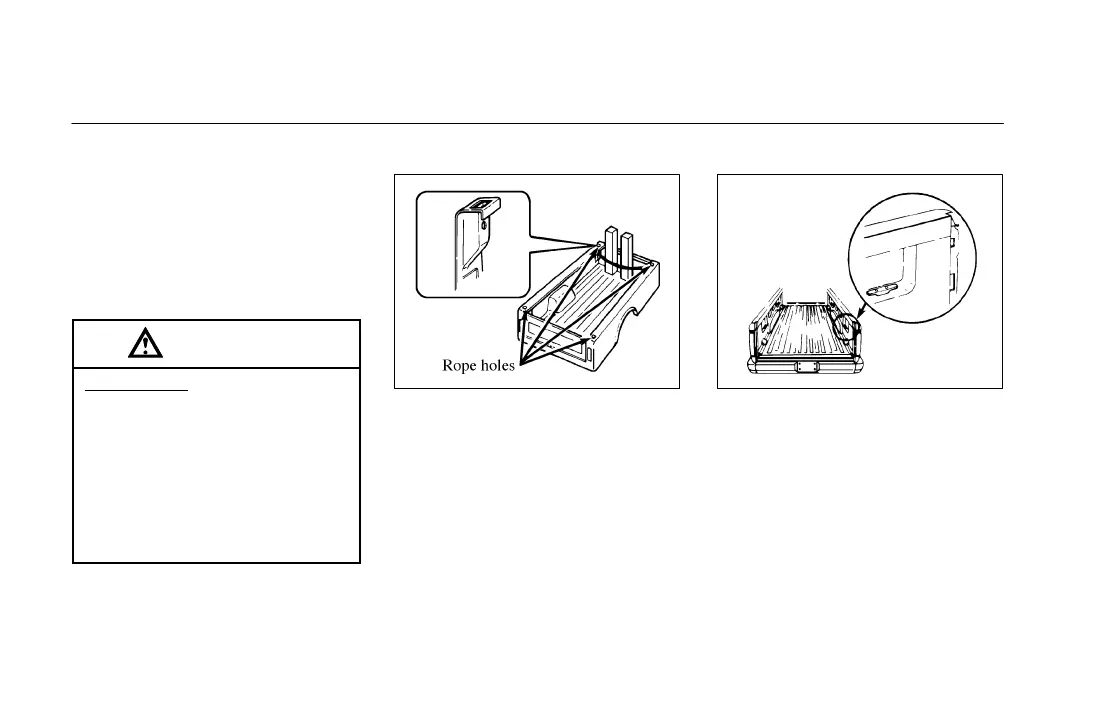 Rope holes