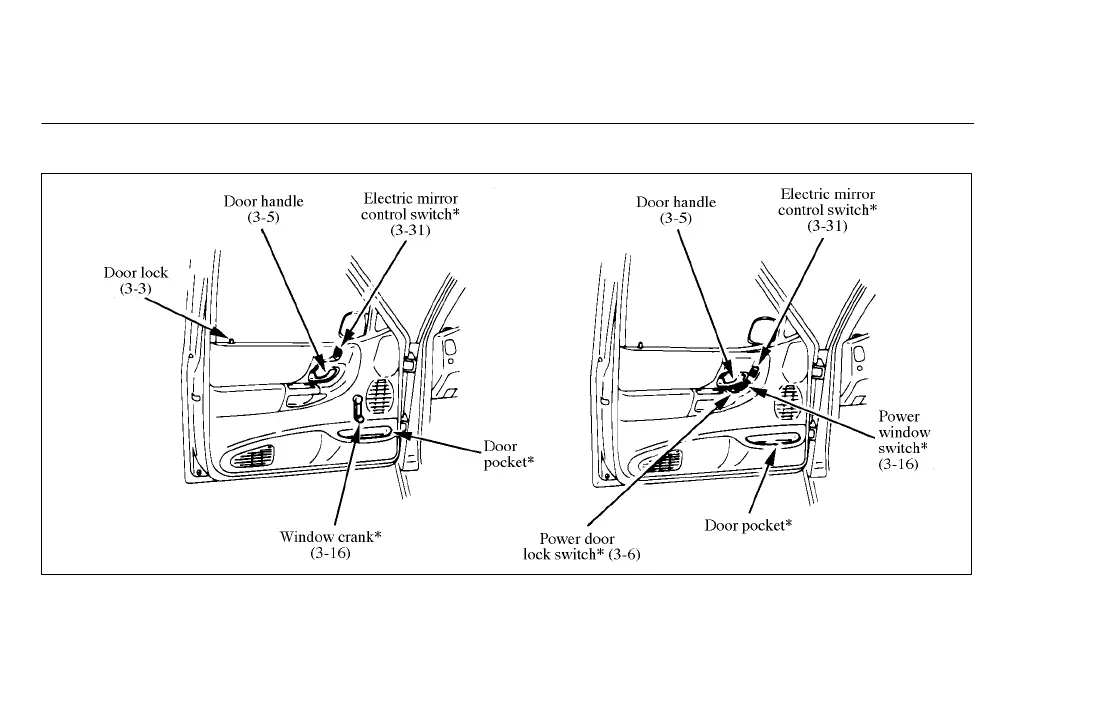 Door handle
(3-5)

Electric mirror
control switch*
(3-31)

Door lock
(3-3)

Door
pocket*

Window crank*
(3-16)

Door handle
(3-5)

Electric mirror
control switch*
(3-31)

Power
window
switch*
(3-16)

Door pocket*

Power door
lock switch* (3-6)