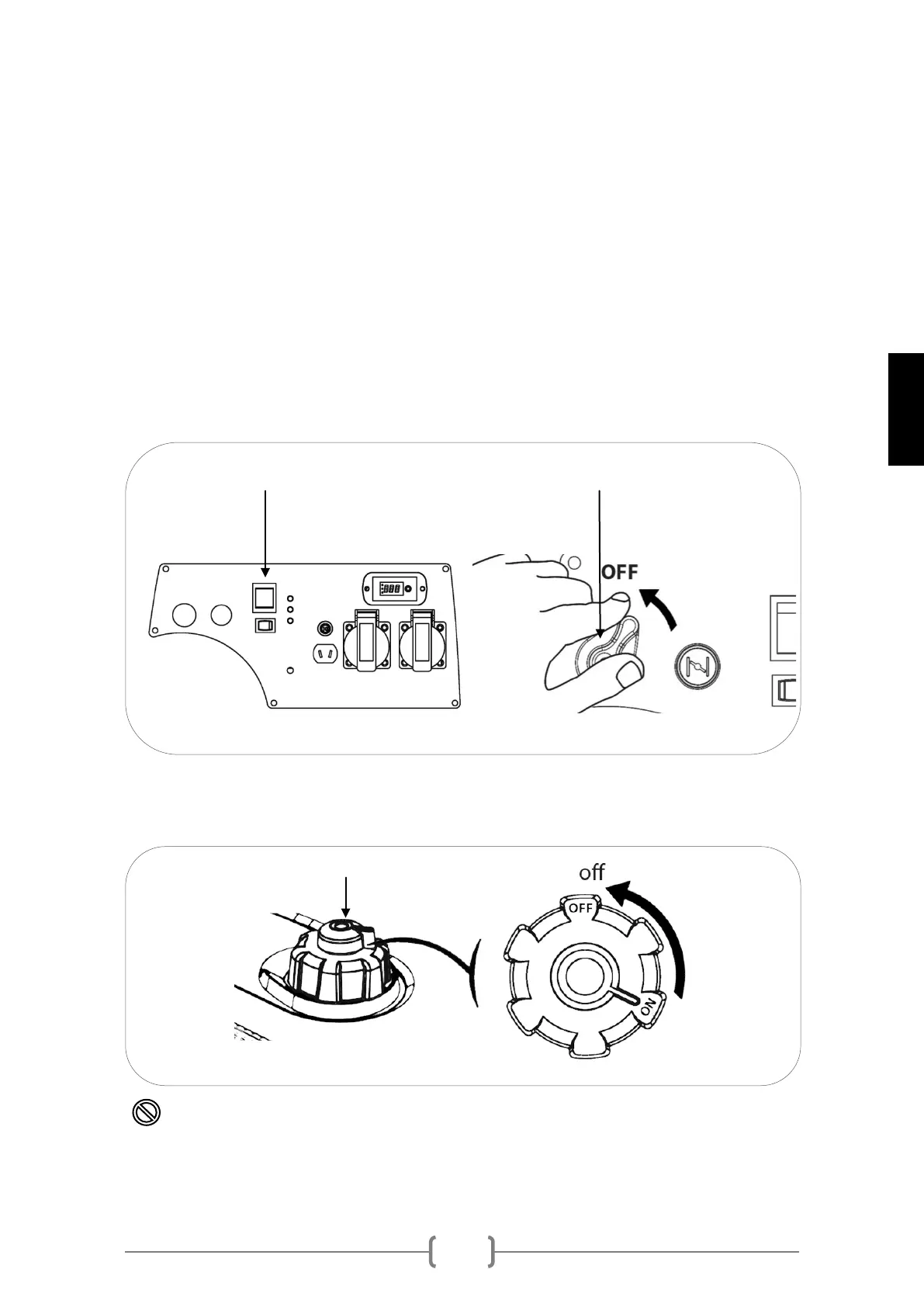 OFF

off

OFF

ON