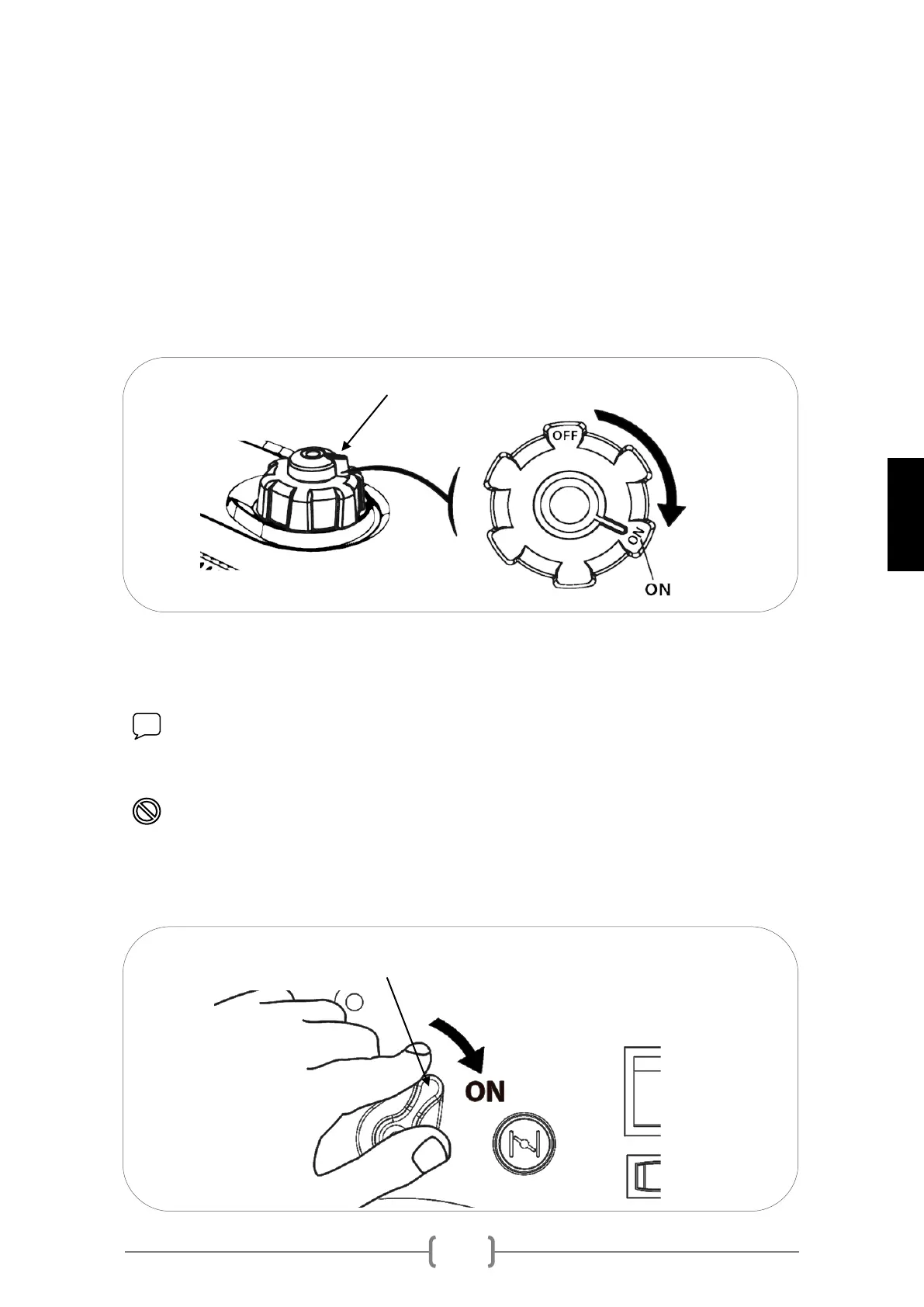 OFF

ON

ON

ON