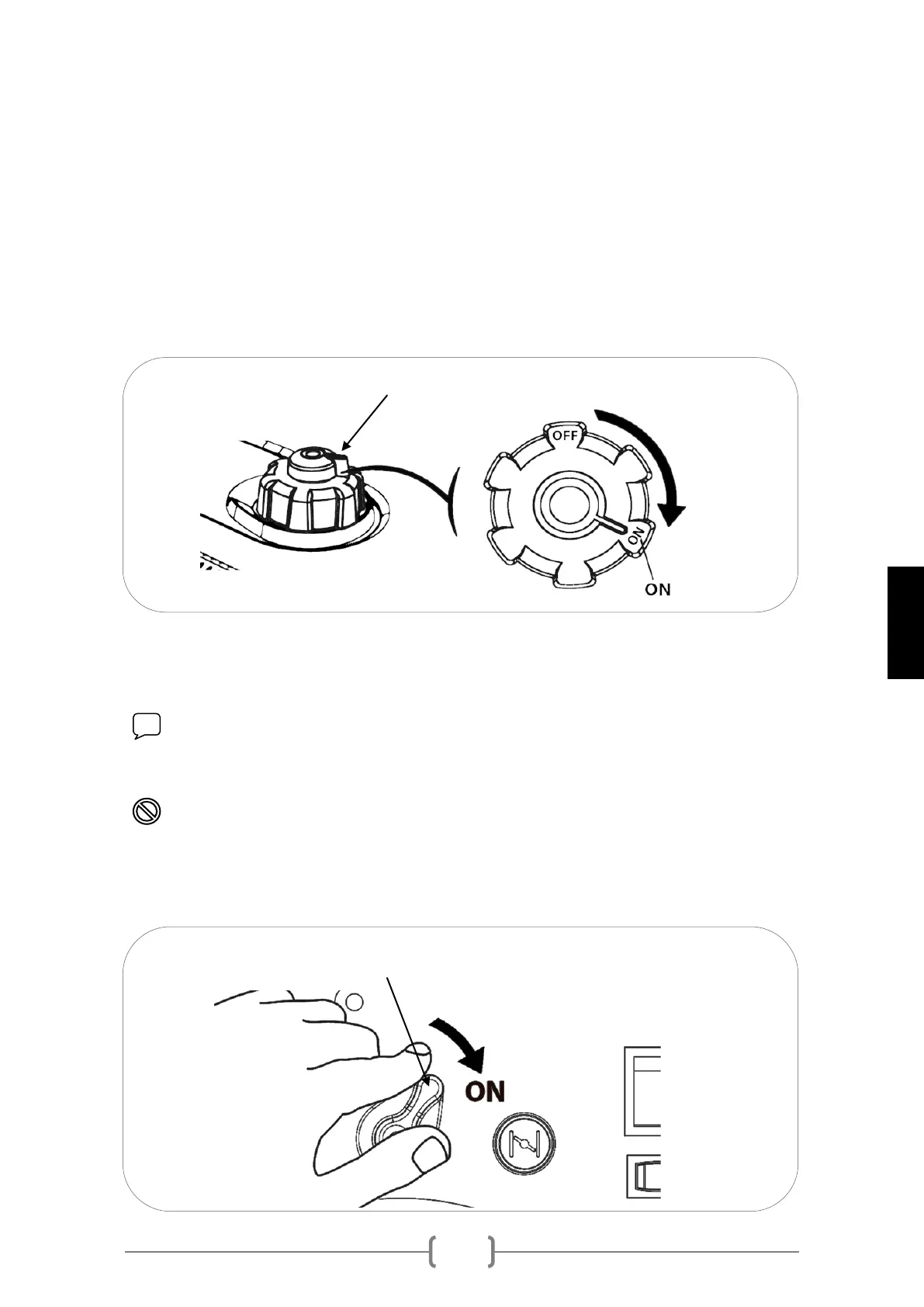 OFF
ON
ON
ON