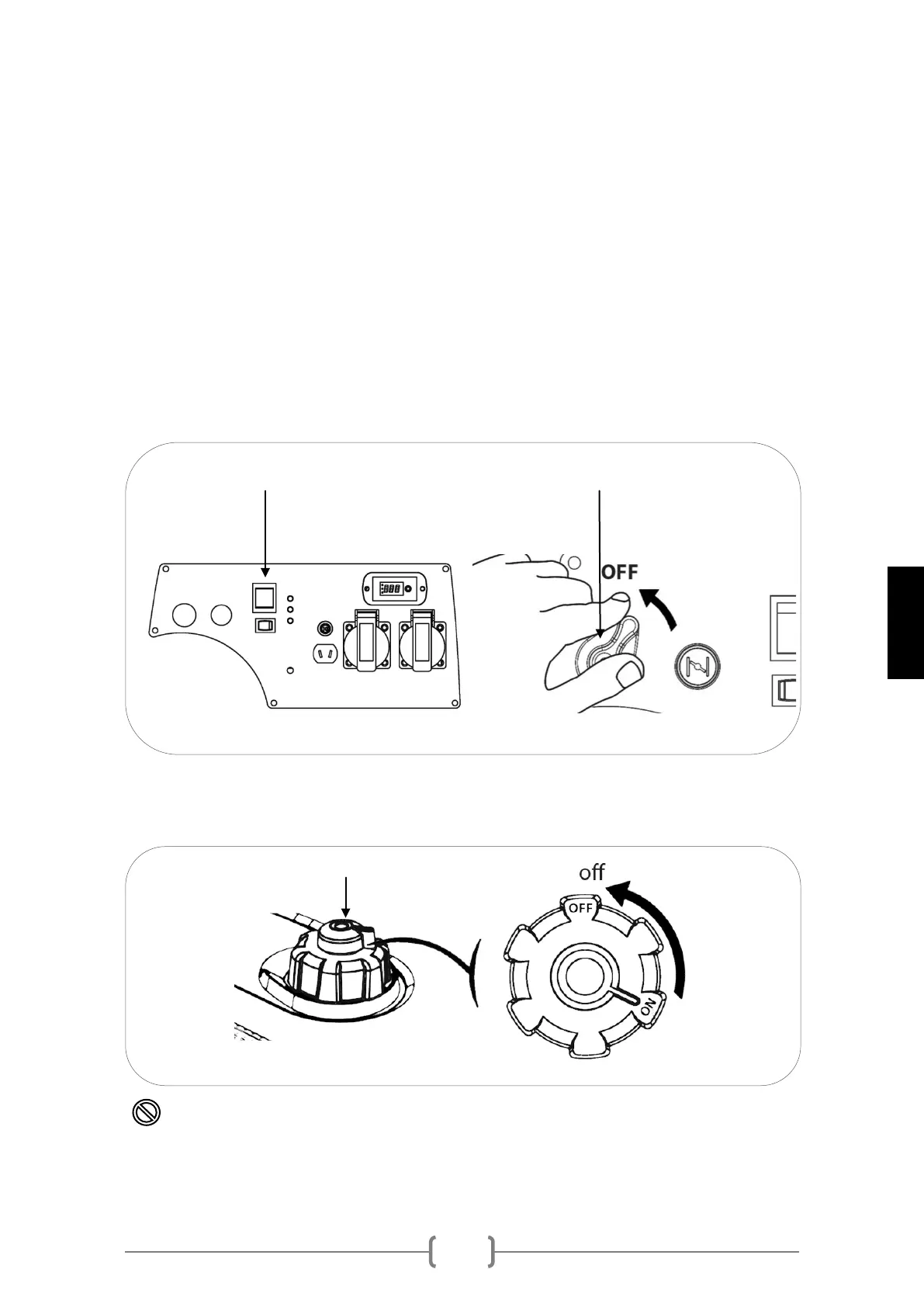 OFF

off

OFF

ON