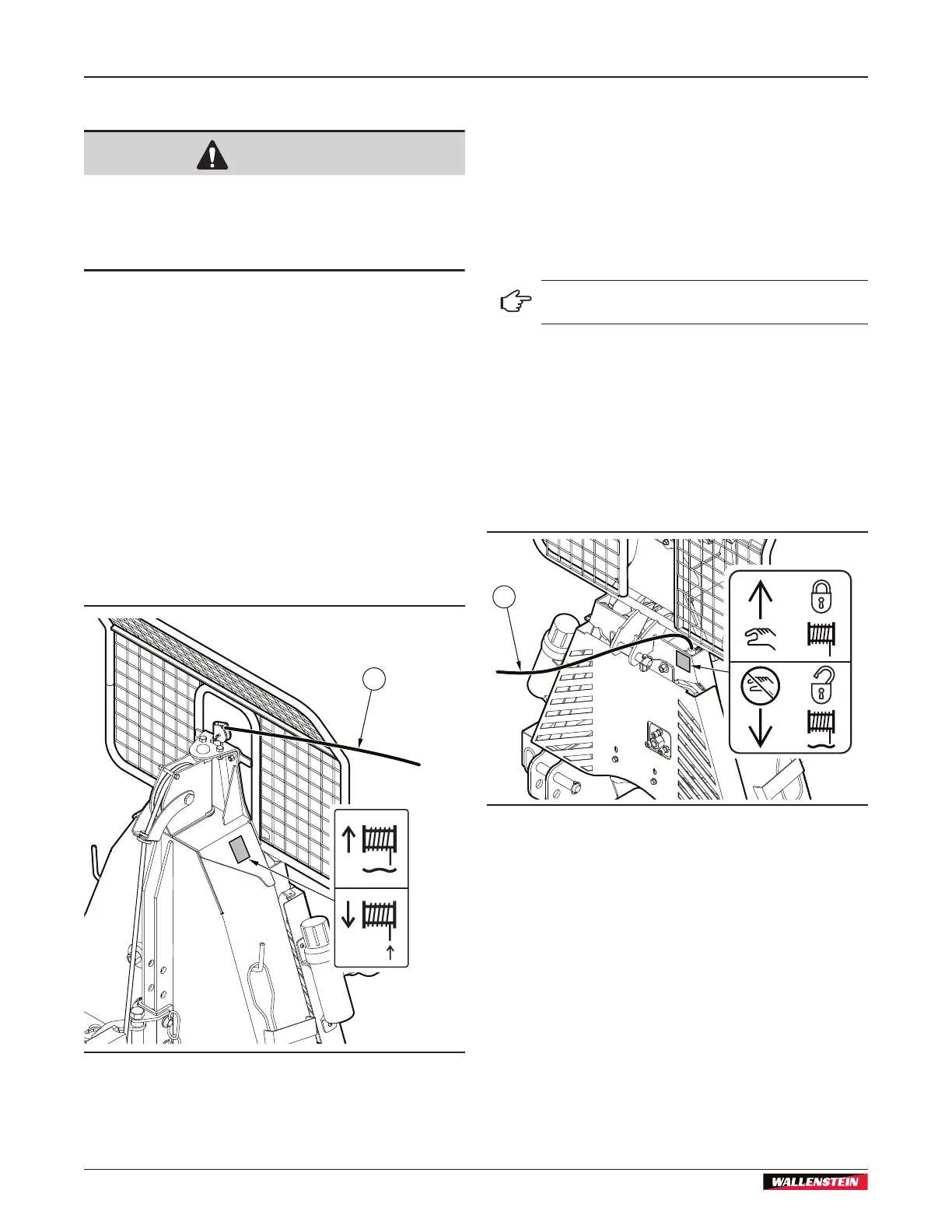 WALLENSTEIN