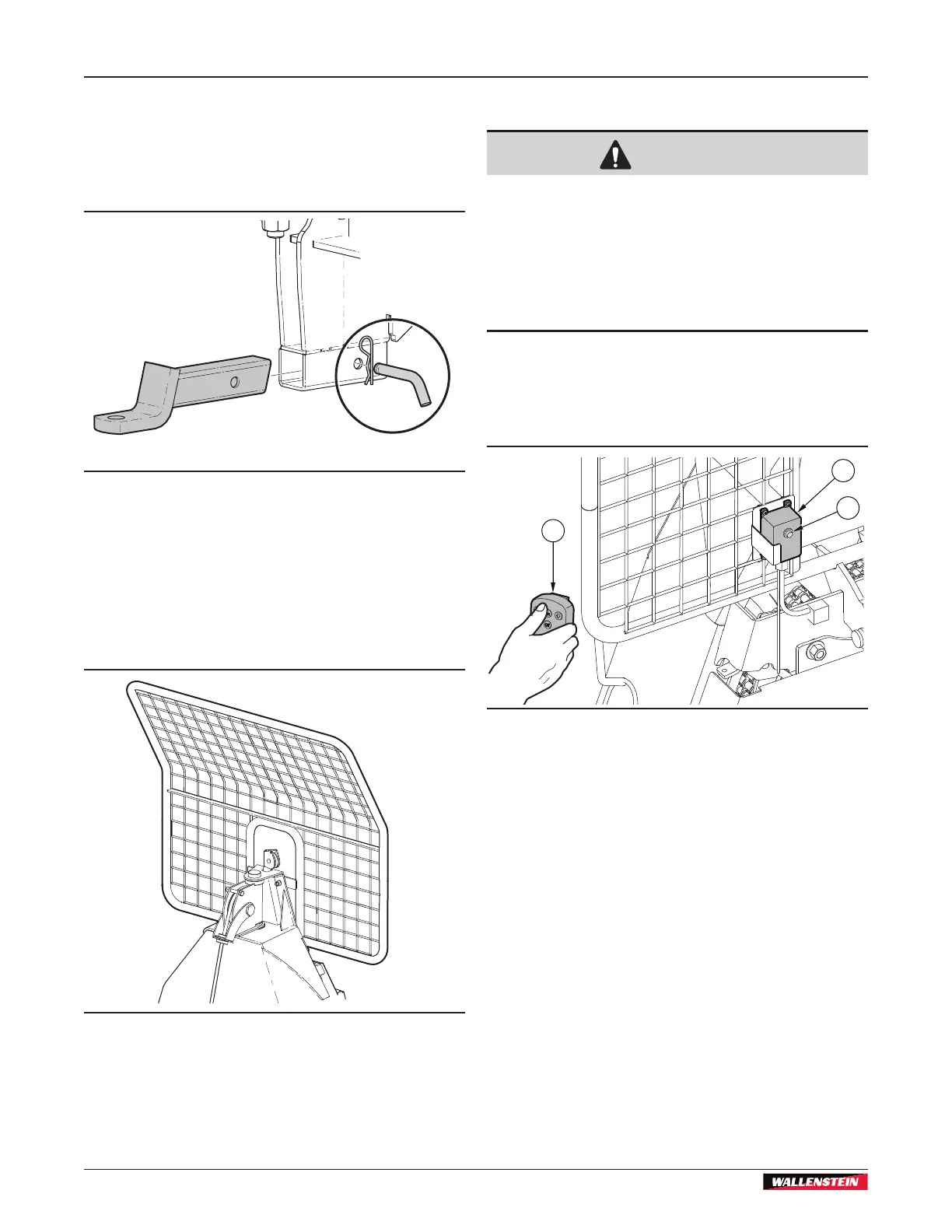 WALLENSTEIN