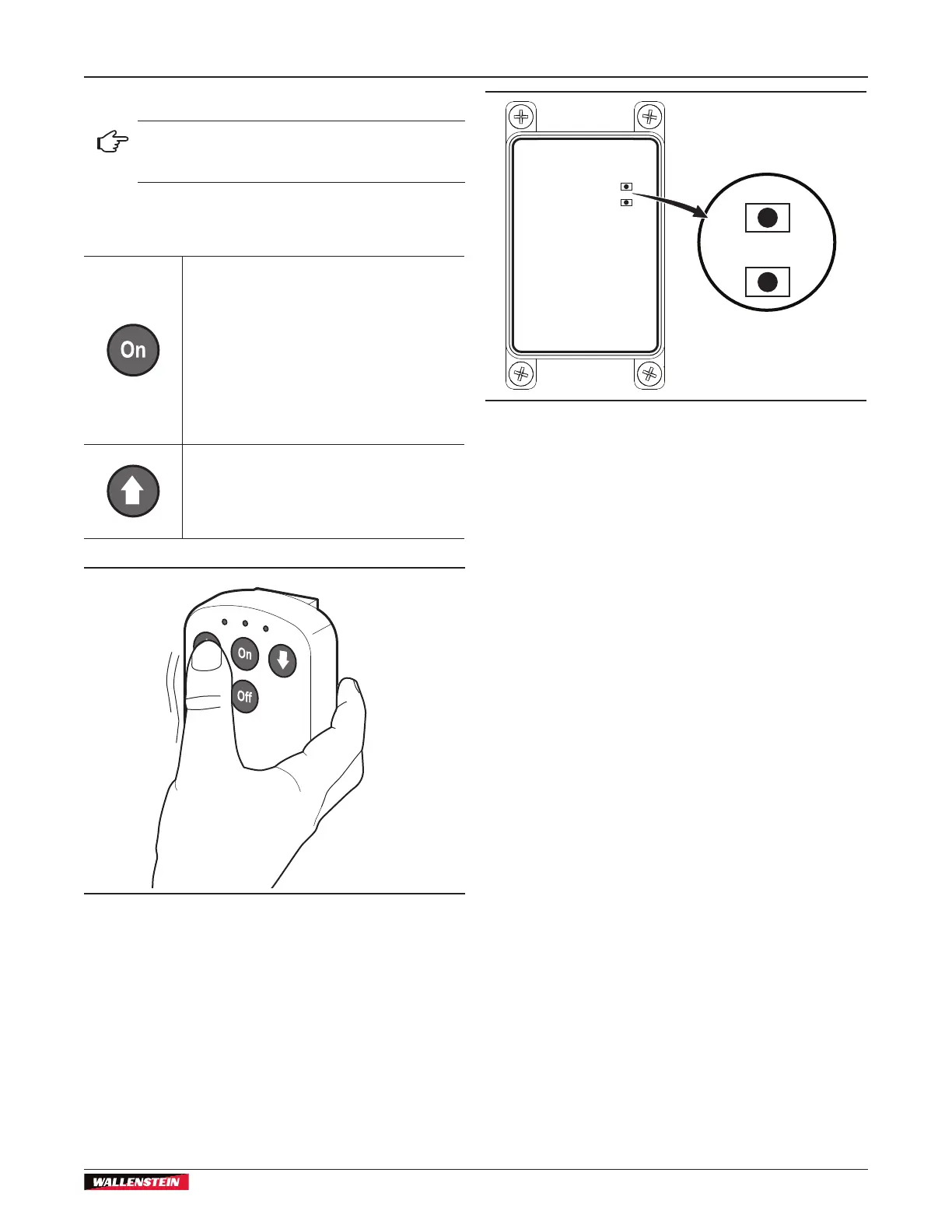 On

On

Off

WALLENSTEIN