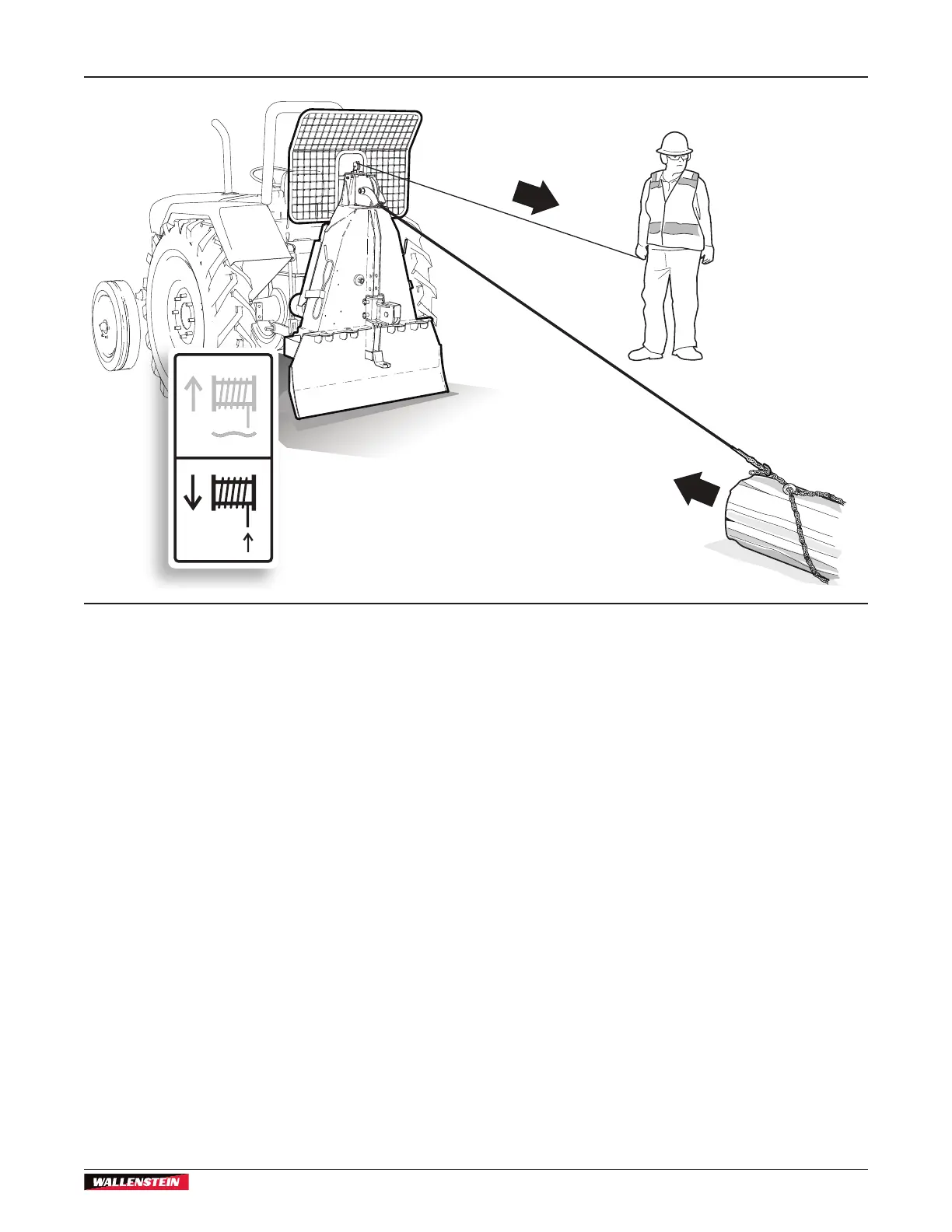 WALLENSTEIN