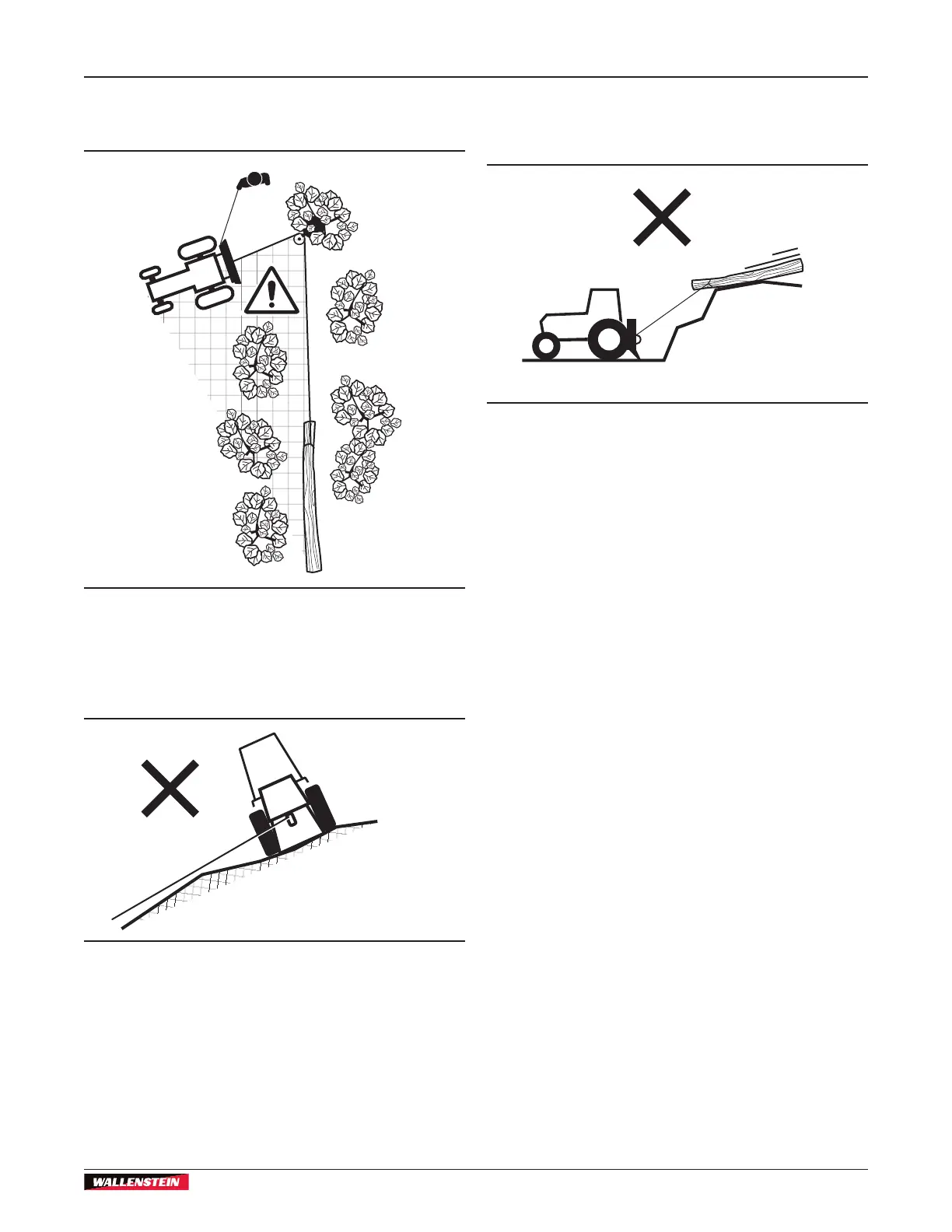 WALLENSTEIN