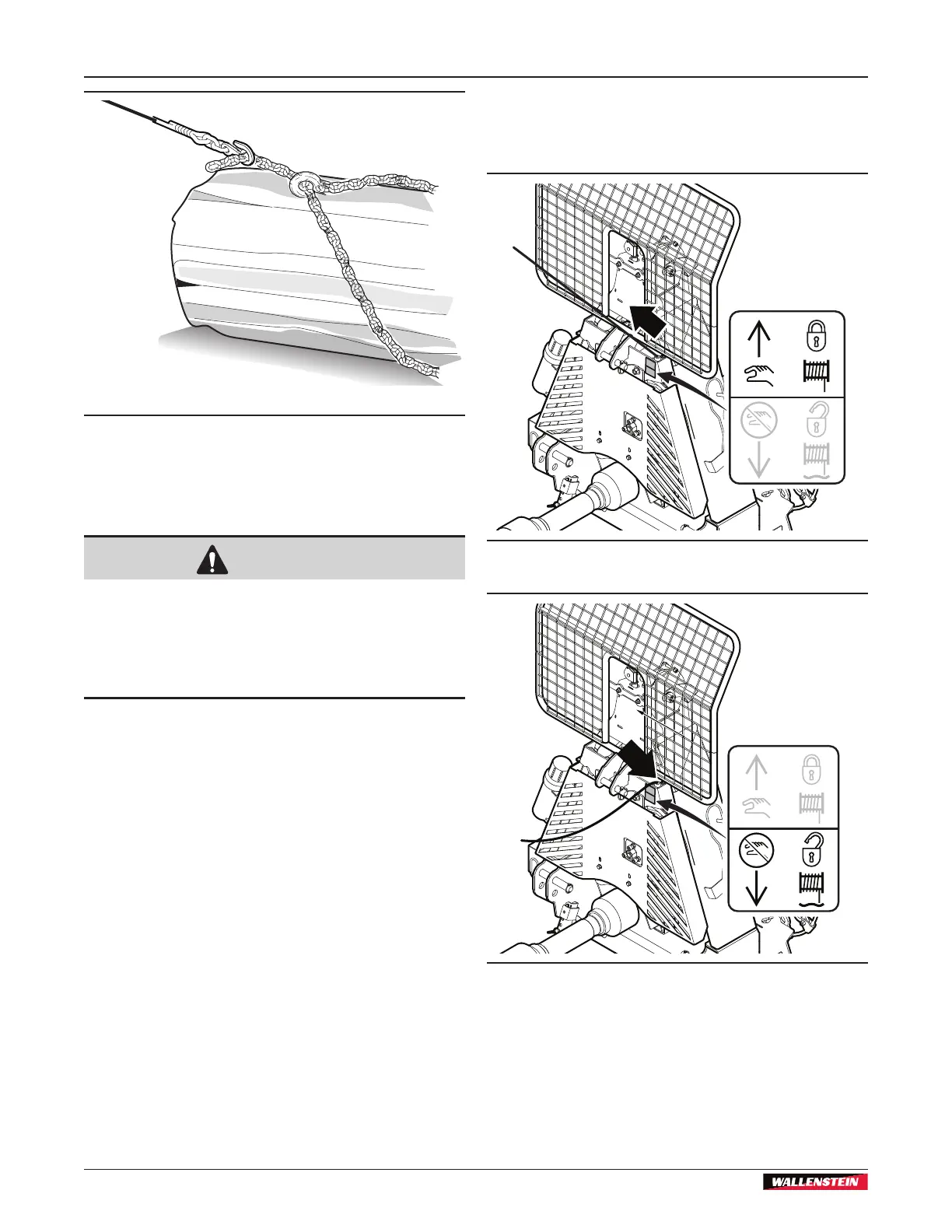 WALLENSTEIN