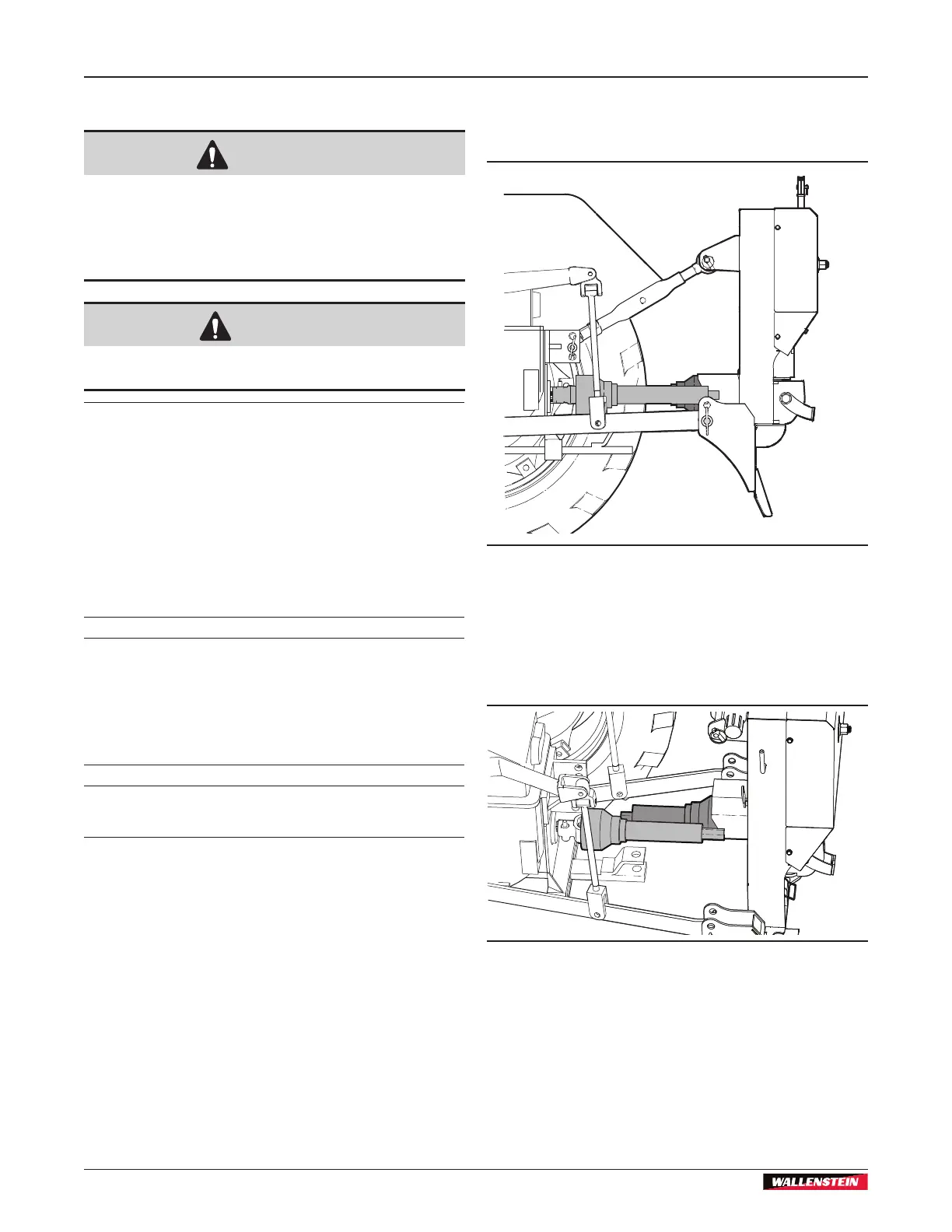 WALLENSTEIN