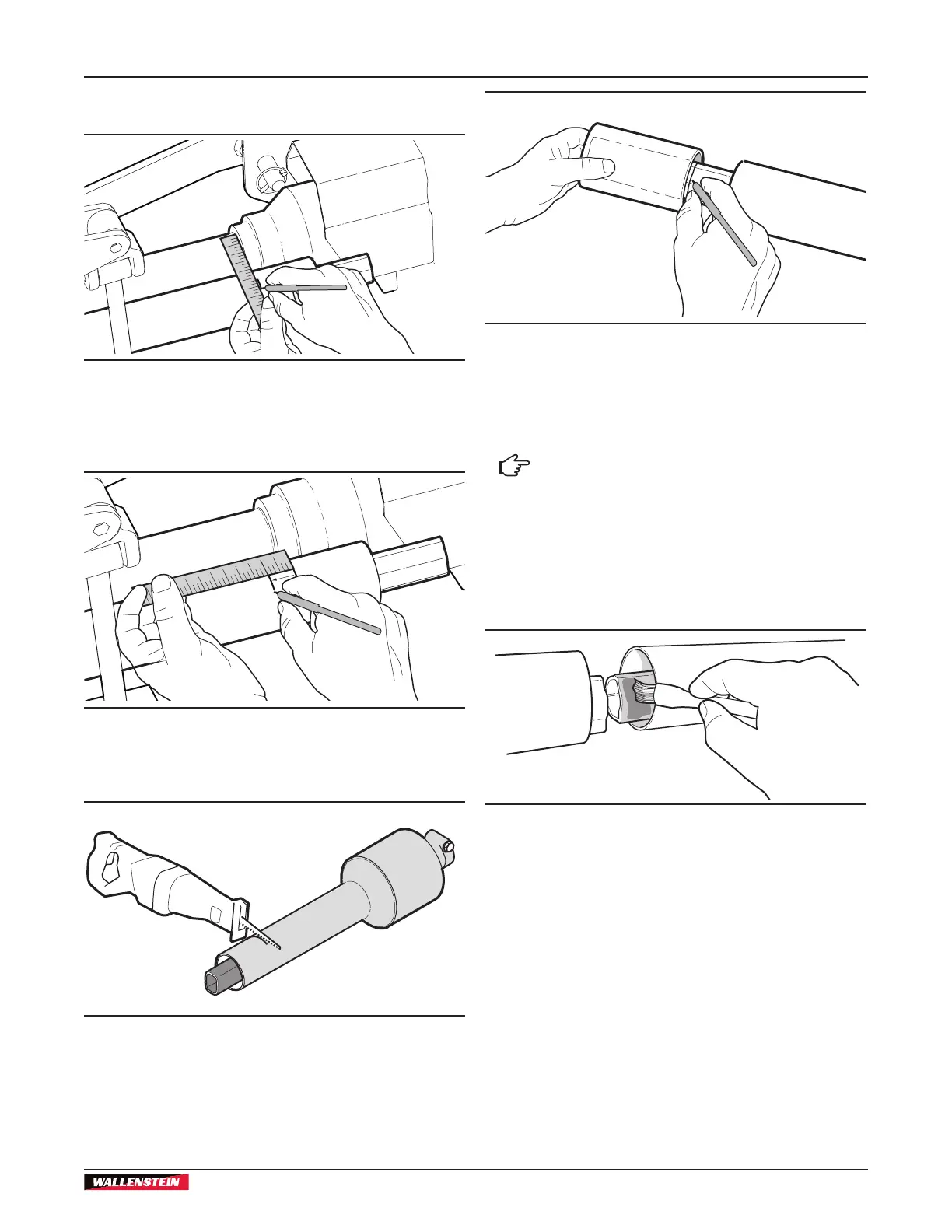 WALLENSTEIN