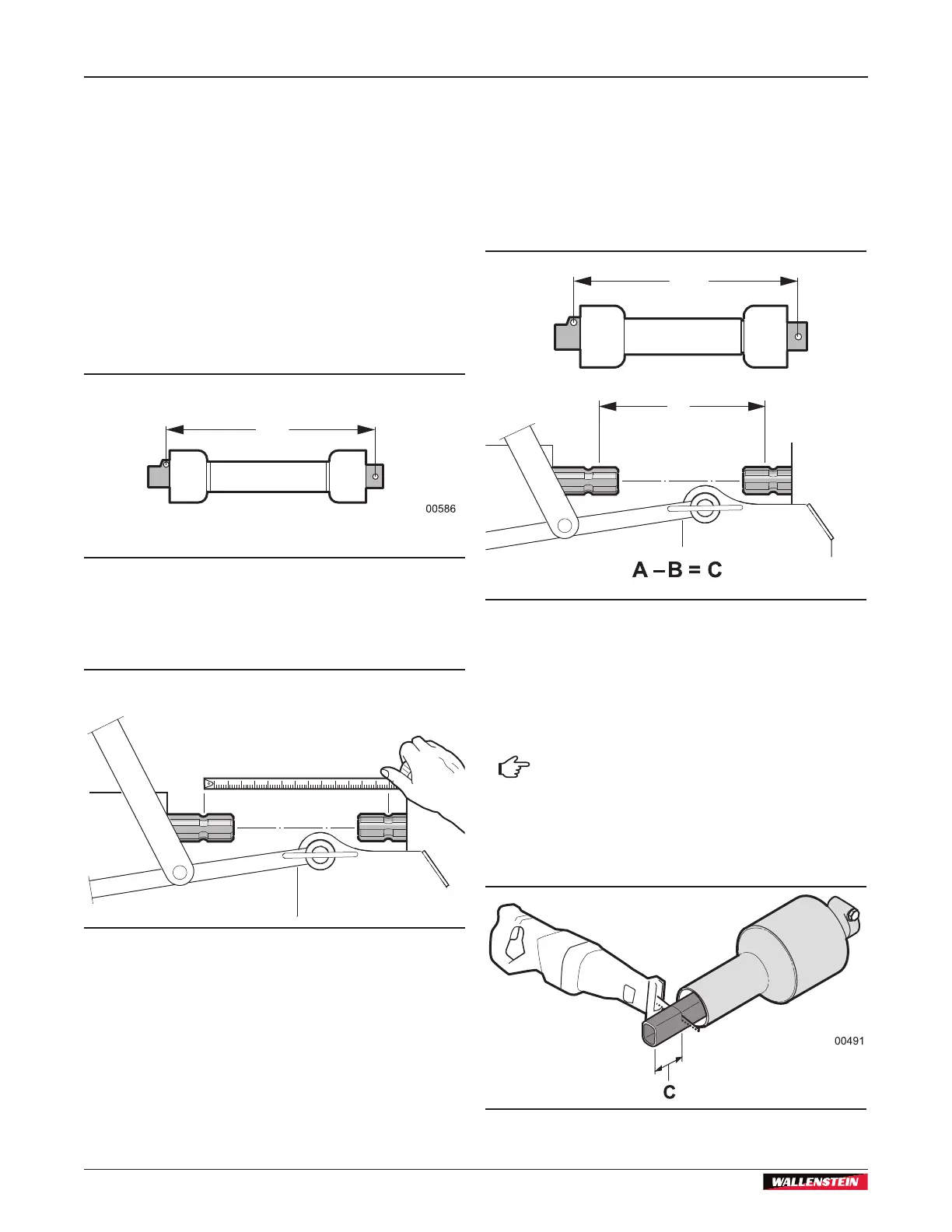 00586

A – B = C

00491

C

WALLENSTEIN